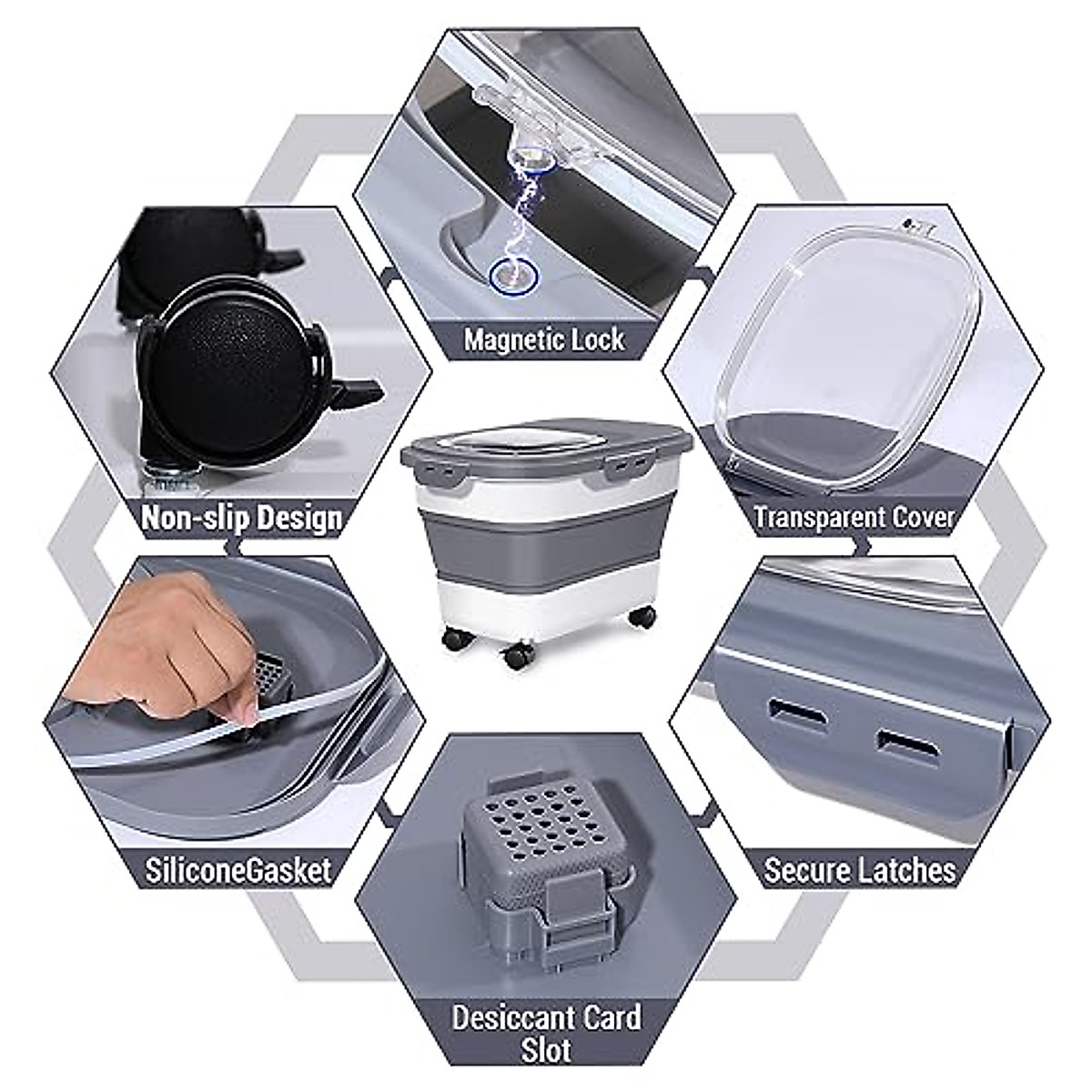 Magnetic Lock

Non-slip Design

Transparent Cover

SiliconeGasket

Secure Latches

Desiccant Card Slot