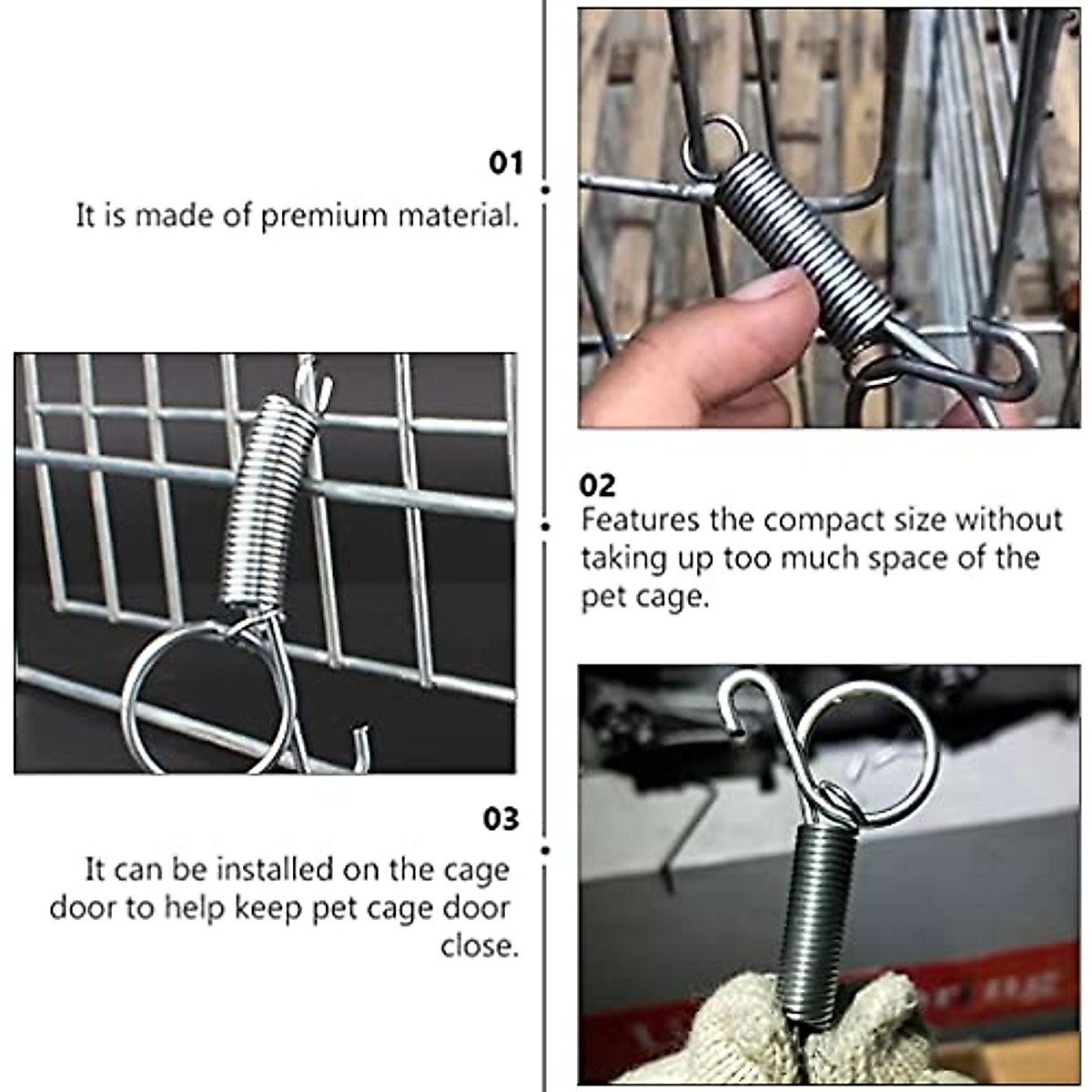 01

It is made of premium material.

02

Features the compact size without taking up too much space of the pet cage.

03

It can be installed on the cage door to help keep pet cage door close.