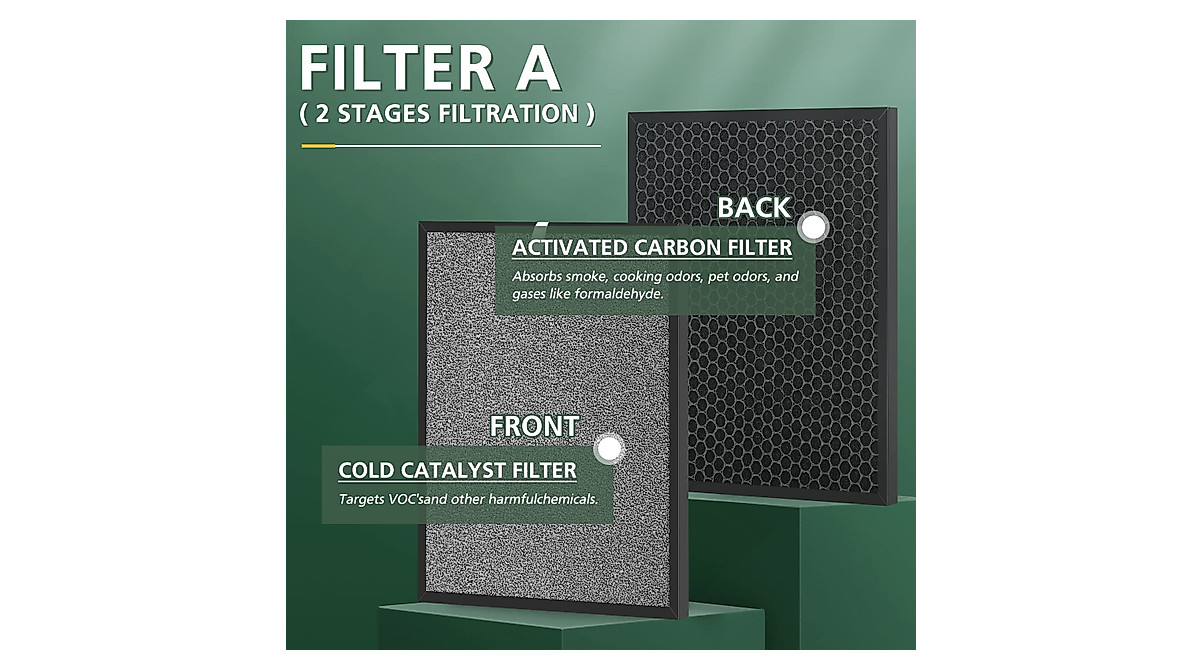 FILTER A
( 2 STAGES FILTRATION )

BACK

ACTIVATED CARBON FILTER

Absorbs smoke, cooking odors, pet odors, and gases like formaldehyde.

FRONT

COLD CATALYST FILTER

Targets VOC'sand other harmfulchemicals.