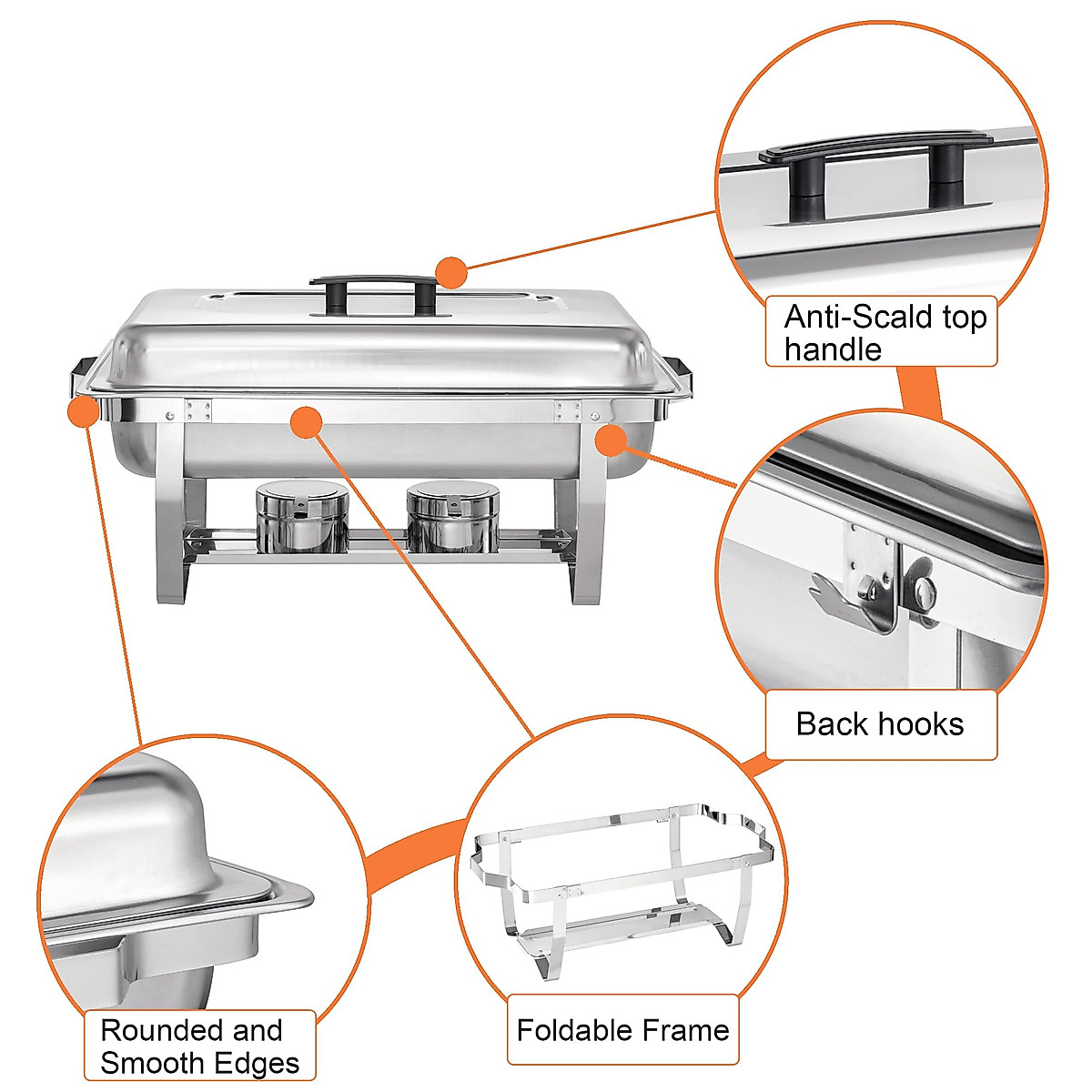 Anti-Scald top handle

Back hooks

Rounded and Smooth Edges

Foldable Frame