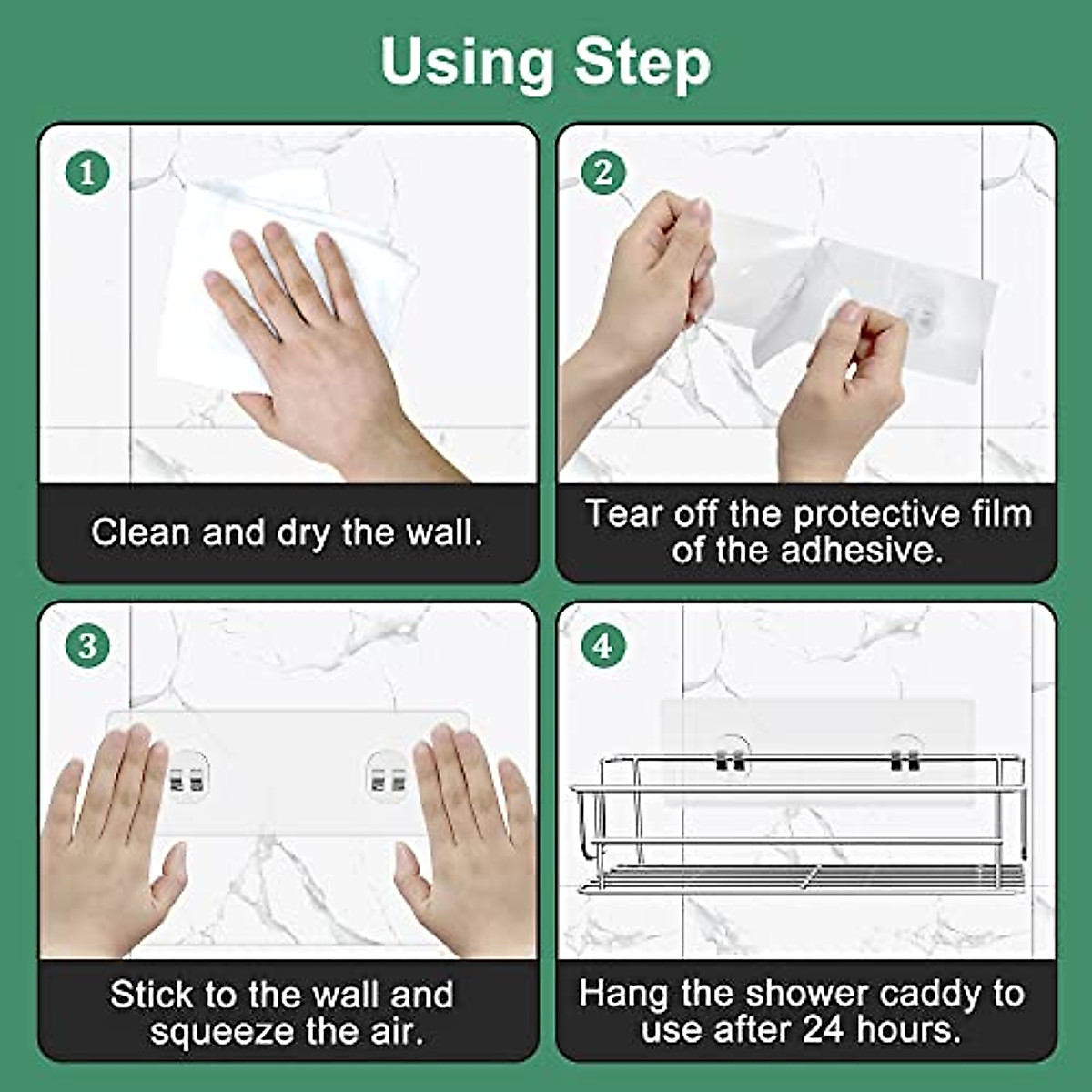 Using Step

1

Clean and dry the wall.

2

Tear off the protective film of the adhesive.

3

Stick to the wall and squeeze the air.

4

Hang the shower caddy to use after 24 hours.