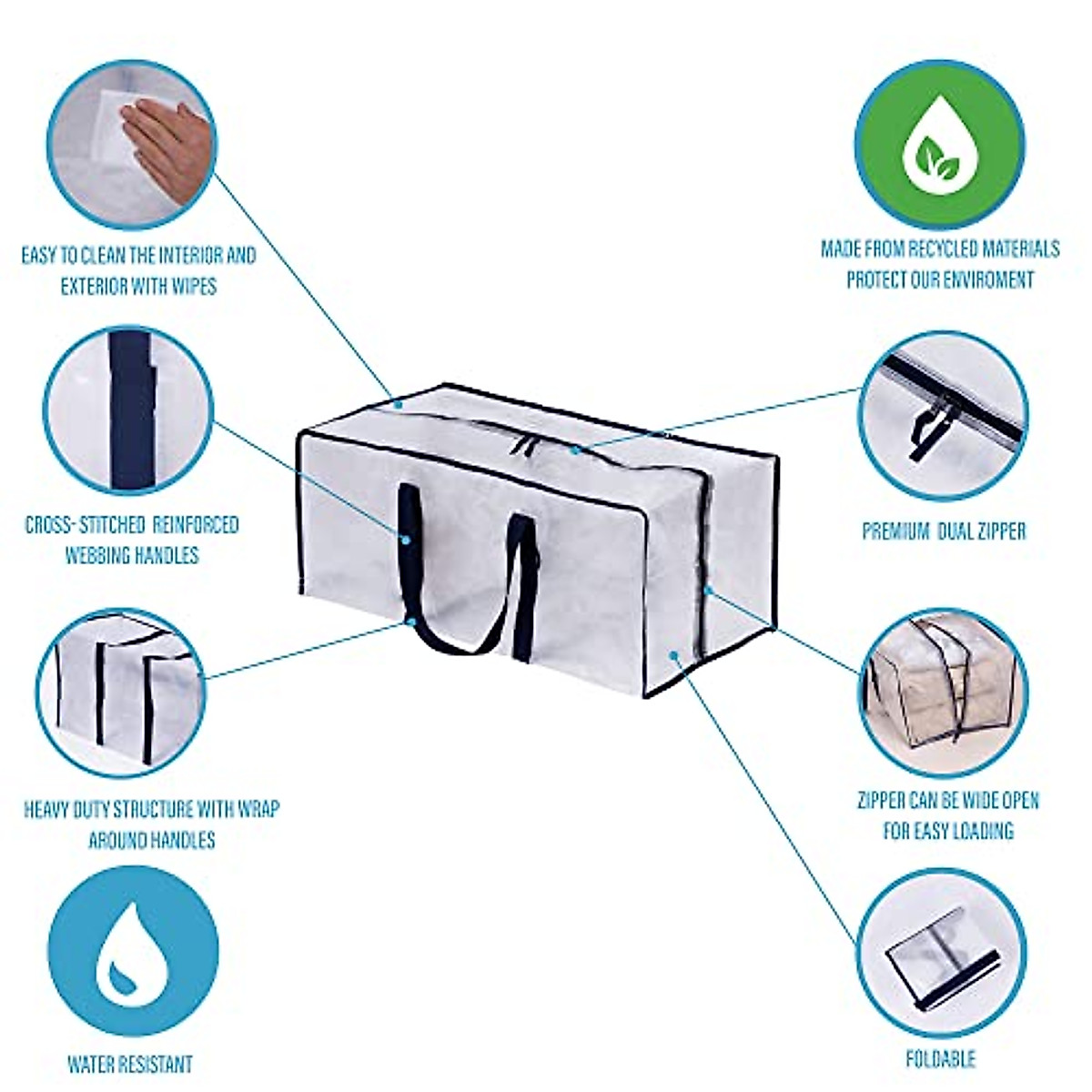 EASY TO CLEAN THE INTERIOR AND EXTERIOR WITH WIPES

CROSS- STITCHED REINFORCED WEBBING HANDLES

HEAVY DUTY STRUCTURE WITH WRAP AROUND HANDLES

WATER RESISTANT

MADE FROM RECYCLED MATERIALS PROTECT OUR ENVIROMENT

PREMIUM DUAL ZIPPER

ZIPPER CAN BE WIDE OPEN FOR EASY LOADING

FOLDABLE