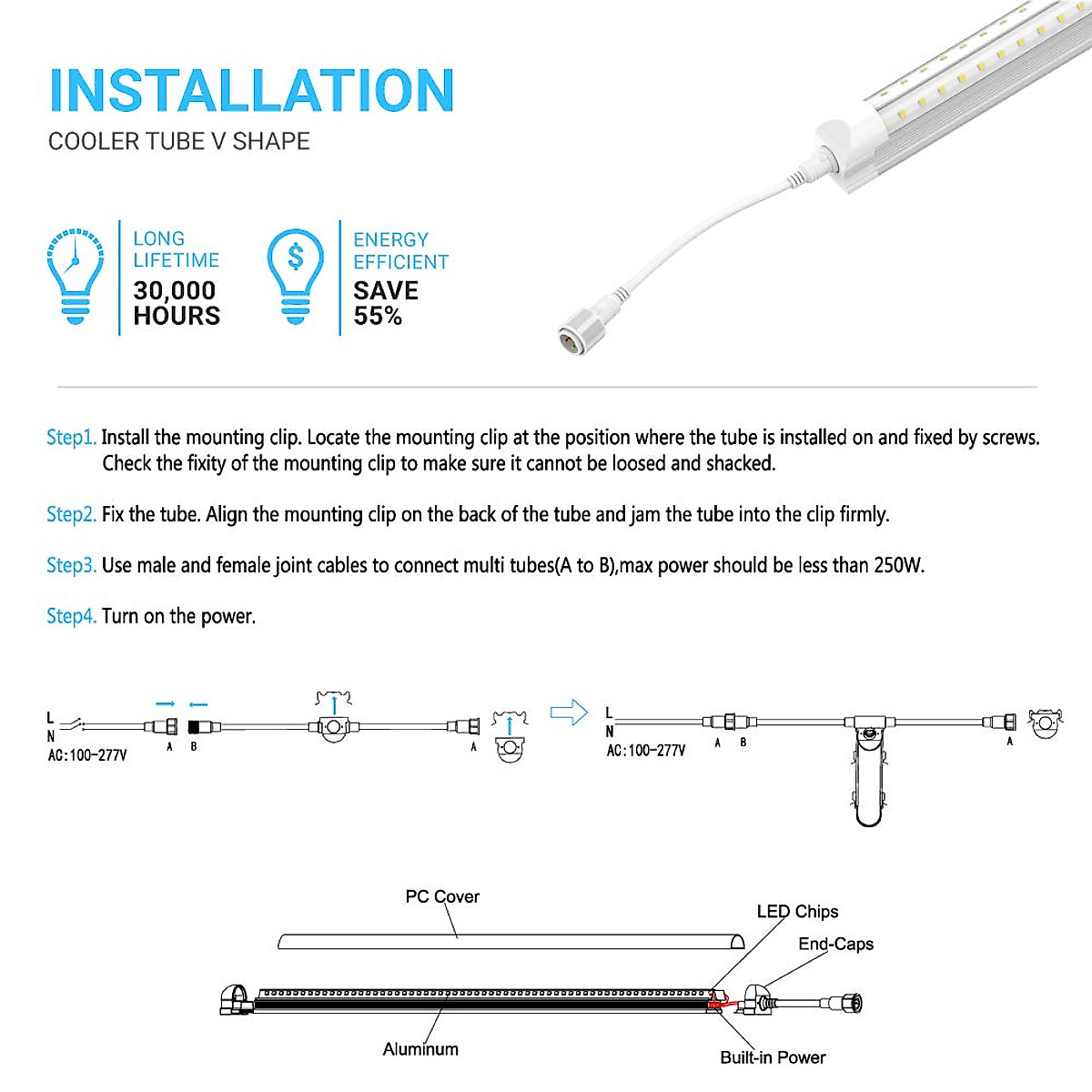 INSTALLATION
COOLER TUBE V SHAPE

LONG LIFETIME
30,000 HOURS

$

ENERGY EFFICIENT
SAVE 55%

Step1. Install the mounting clip. Locate the mounting clip at the position where the tube is installed on and fixed by screws. Check the fixity of the mounting clip to make sure it cannot be loosed and shacked.

Step2. Fix the tube. Align the mounting clip on the back of the tube and jam the tube into the clip firmly.

Step3. Use male and female joint cables to connect multi tubes(A to B),max power should be less than 250W.

Step4. Turn on the power.

L
N
AC:100-277V
A B
A

L
N
AC:100-277V
A B
A

PC Cover
LED Chips
End-Caps
Aluminum
Built-in Power