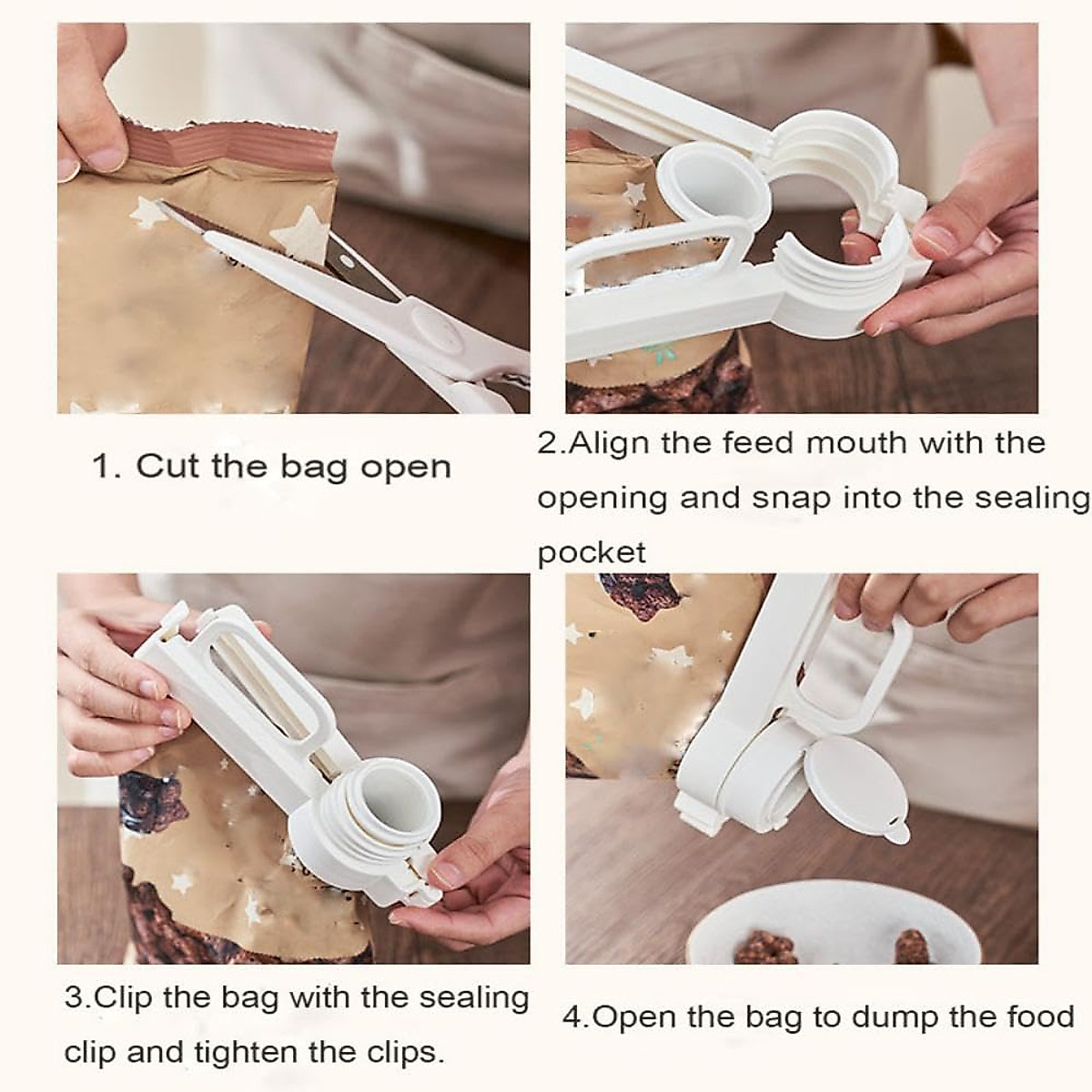 1. Cut the bag open

2.Align the feed mouth with the opening and snap into the sealing pocket

3.Clip the bag with the sealing clip and tighten the clips.

4.Open the bag to dump the food