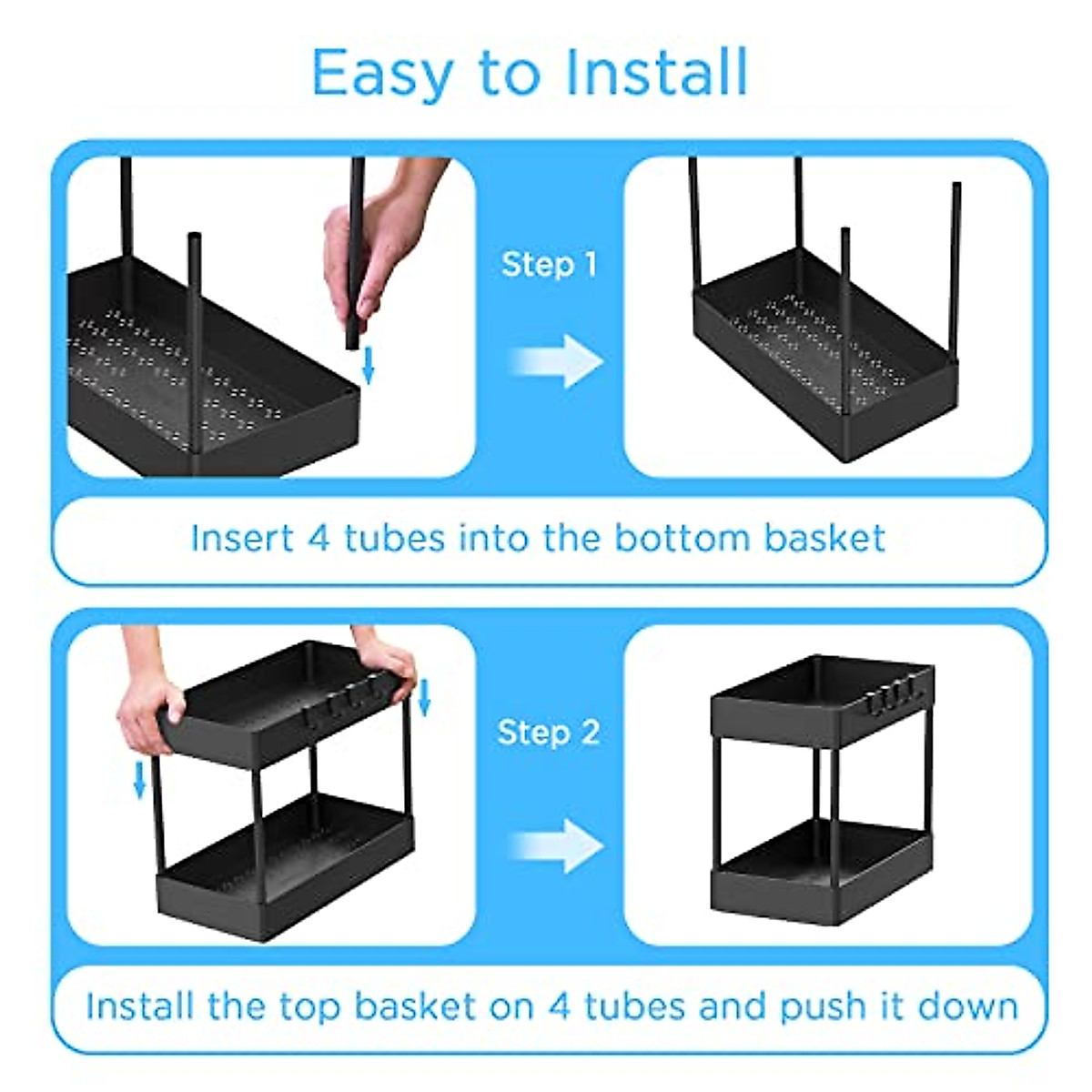 Easy to Install

Step 1

Insert 4 tubes into the bottom basket

Step 2

Install the top basket on 4 tubes and push it down