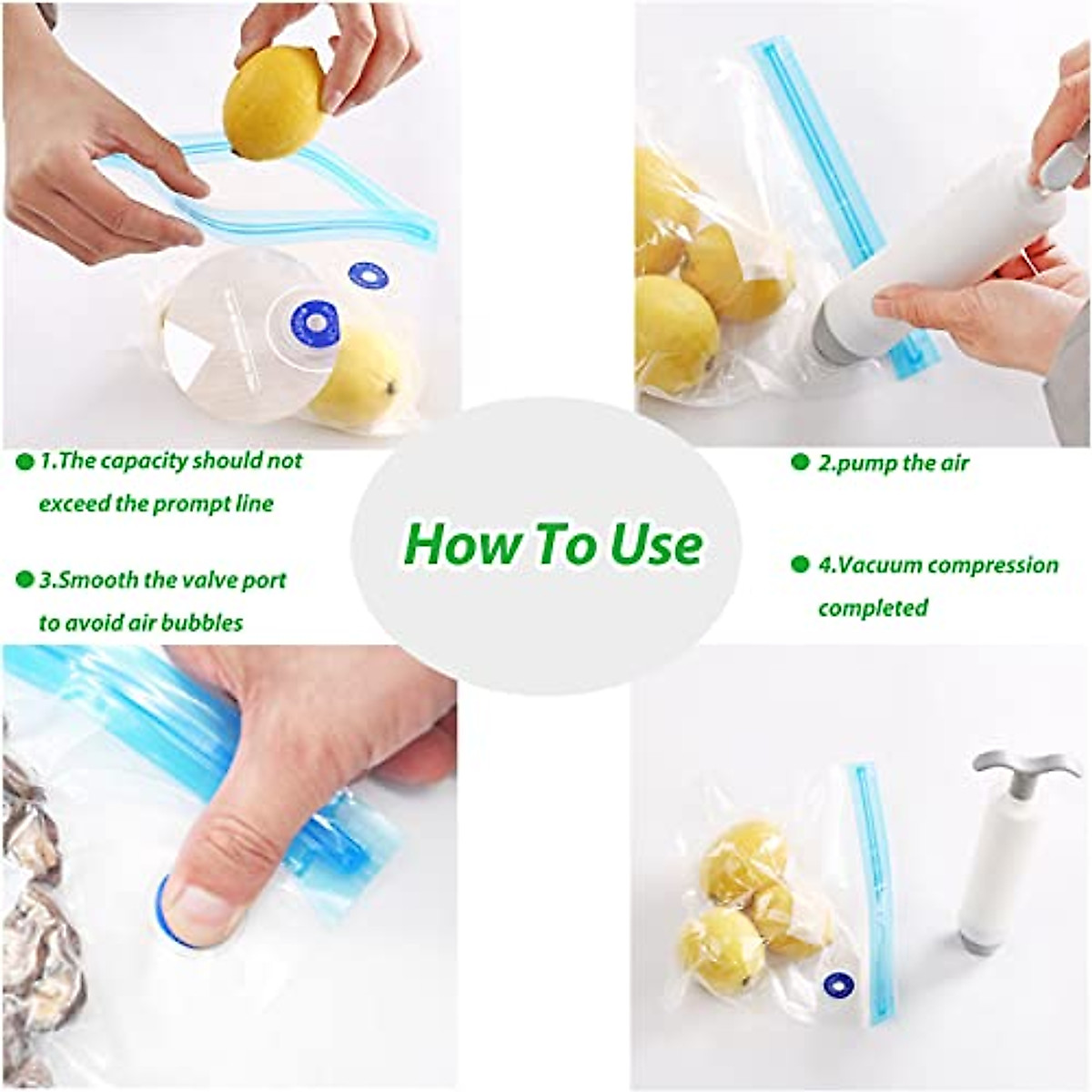 1.The capacity should not exceed the prompt line

2.pump the air

How To Use

3.Smooth the valve port to avoid air bubbles

4.Vacuum compression completed