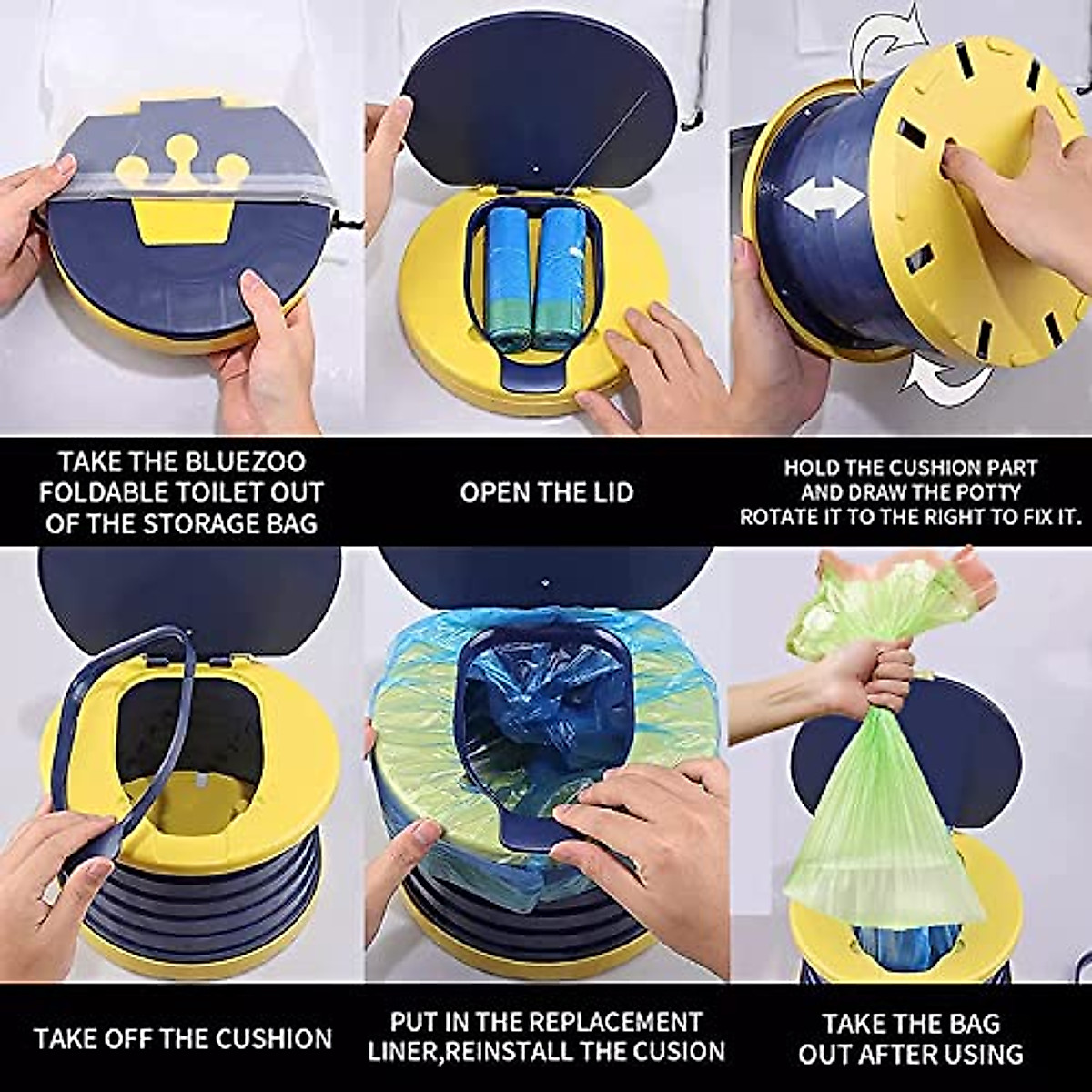 TAKE THE BLUEZOO FOLDABLE TOILET OUT OF THE STORAGE BAG

OPEN THE LID

HOLD THE CUSHION PART AND DRAW THE POTTY ROTATE IT TO THE RIGHT TO FIX IT.

TAKE OFF THE CUSHION

PUT IN THE REPLACEMENT LINER,REINSTALL THE CUSION

TAKE THE BAG OUT AFTER USING