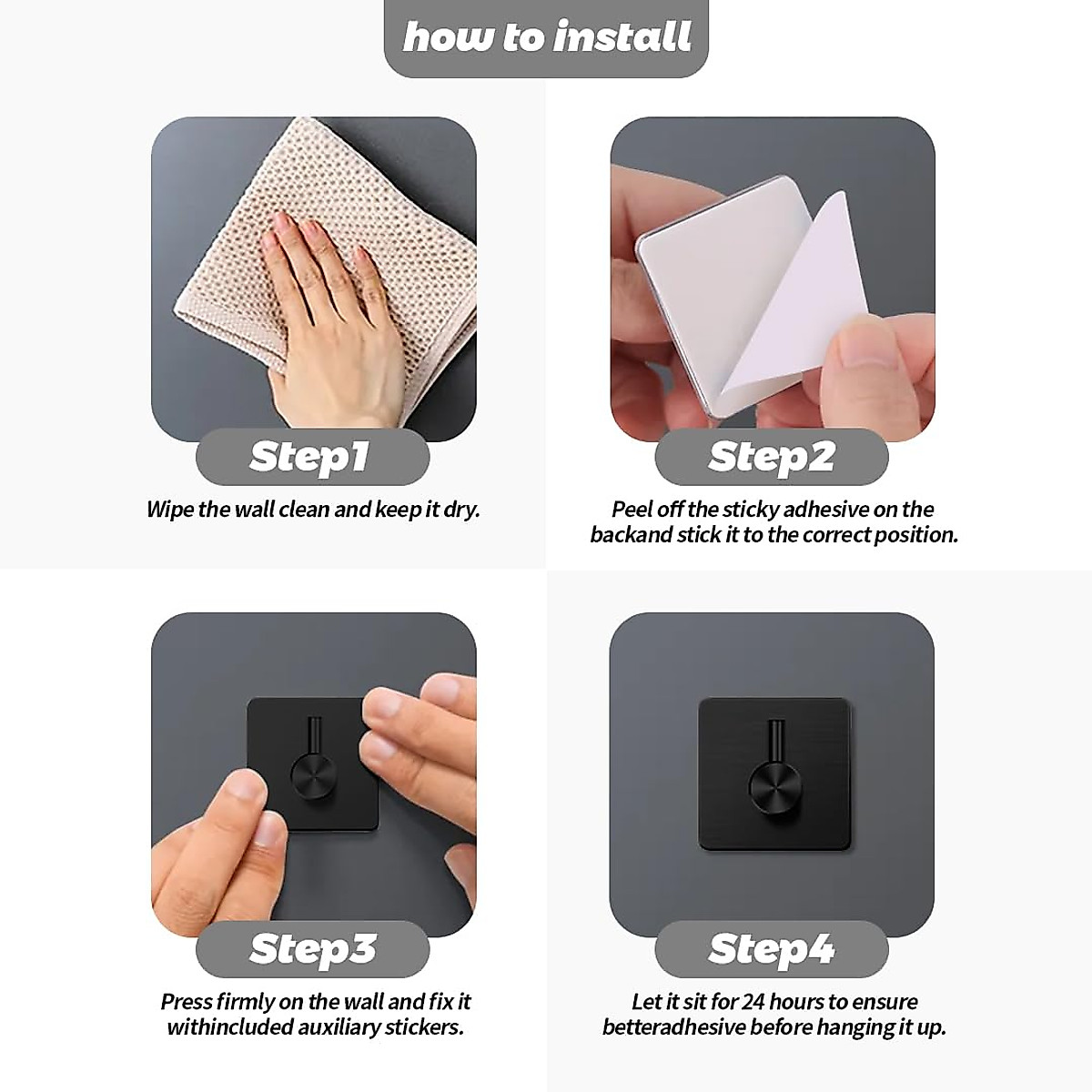 how to install

Step1

Wipe the wall clean and keep it dry.

Step2

Peel off the sticky adhesive on the backand stick it to the correct position.

Step3

Press firmly on the wall and fix it withincluded auxiliary stickers.

Step4

Let it sit for 24 hours to ensure betteradhesive before hanging it up.