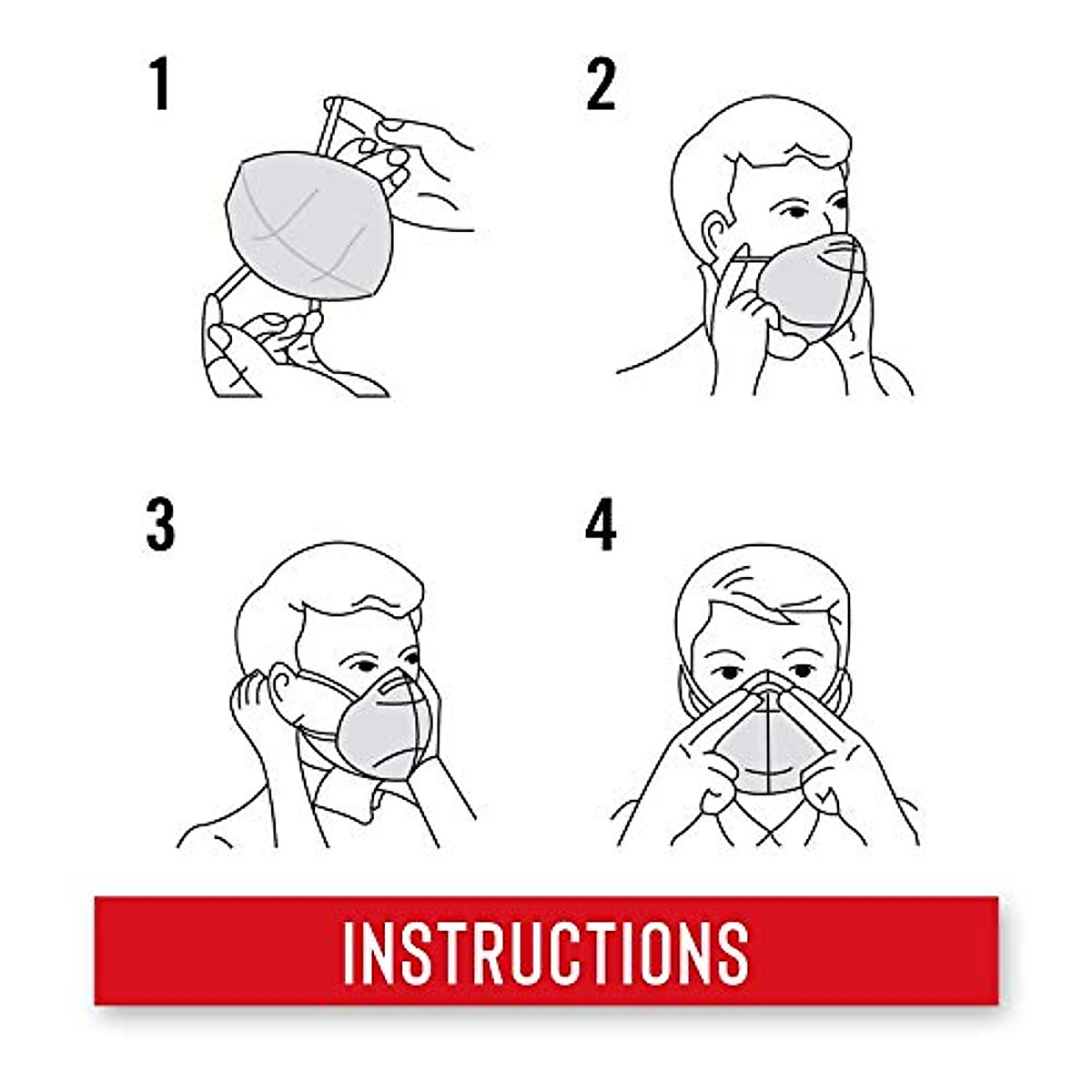 1

2

3

4

INSTRUCTIONS