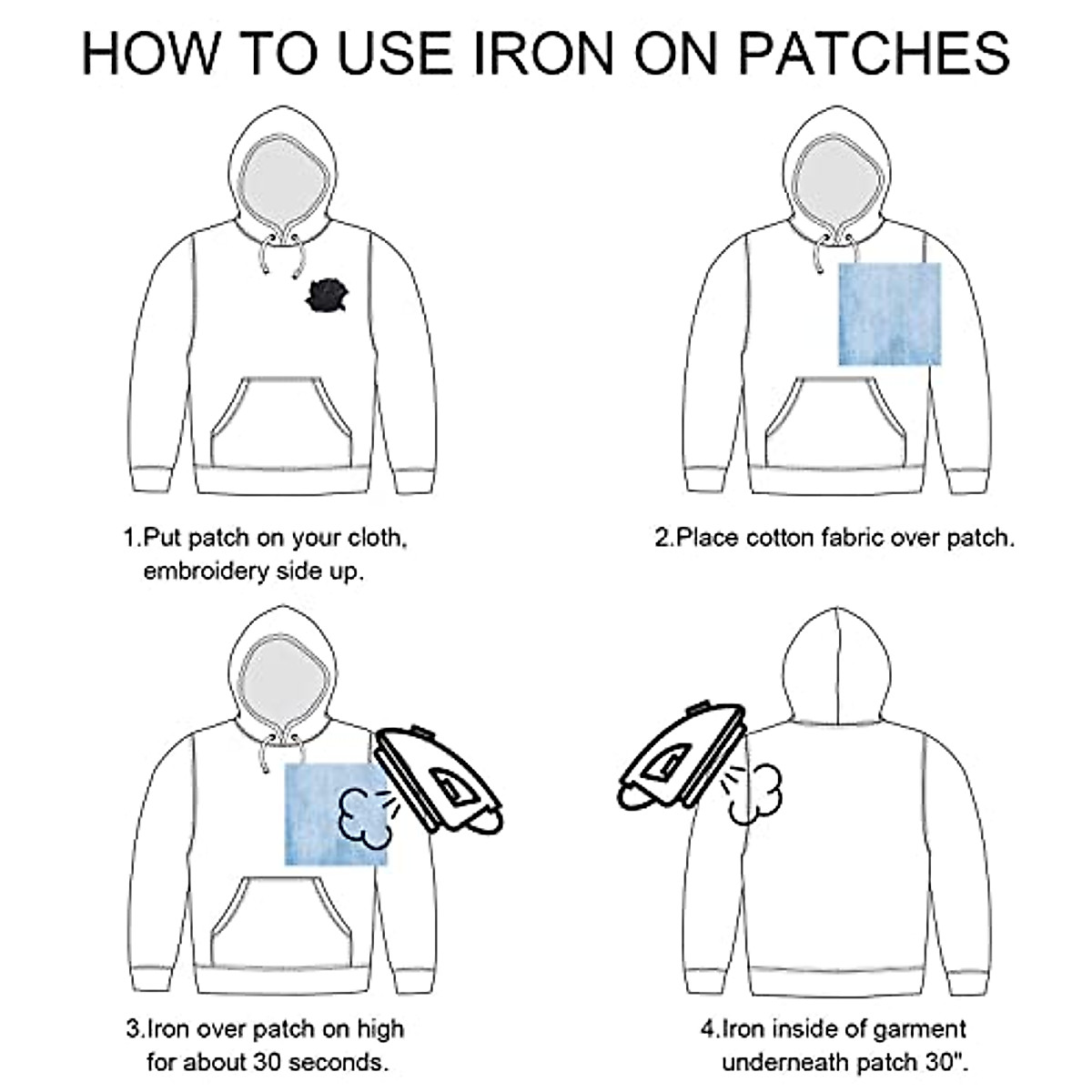 HOW TO USE IRON ON PATCHES

1.Put patch on your cloth, embroidery side up.

2.Place cotton fabric over patch.

3.Iron over patch on high for about 30 seconds.

4.Iron inside of garment underneath patch 30".