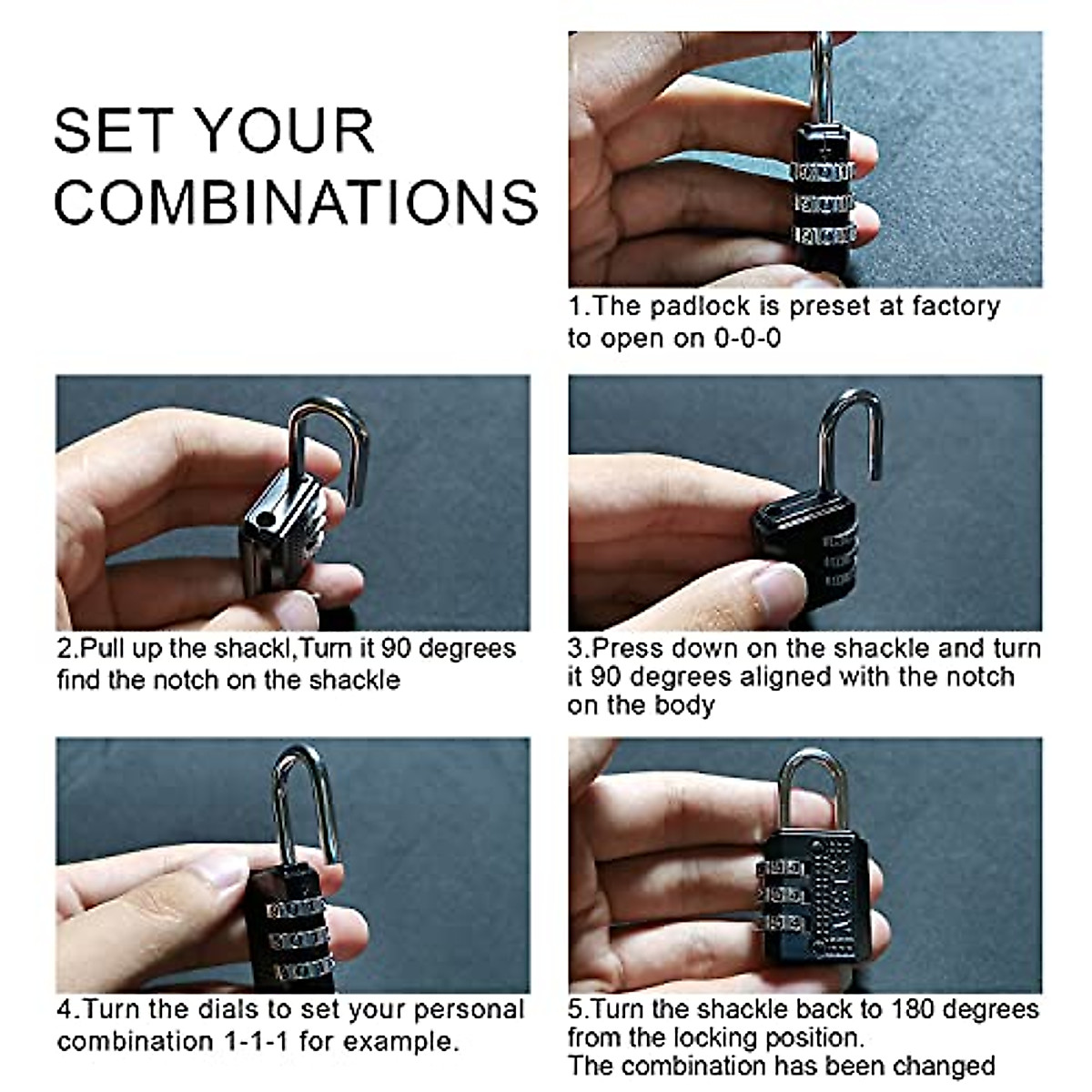 SET YOUR COMBINATIONS

1.The padlock is preset at factory to open on 0-0-0

2.Pull up the shackl,Turn it 90 degrees find the notch on the shackle

3.Press down on the shackle and turn it 90 degrees aligned with the notch on the body

4.Turn the dials to set your personal combination 1-1-1 for example.

5.Turn the shackle back to 180 degrees from the locking position.
The combination has been changed