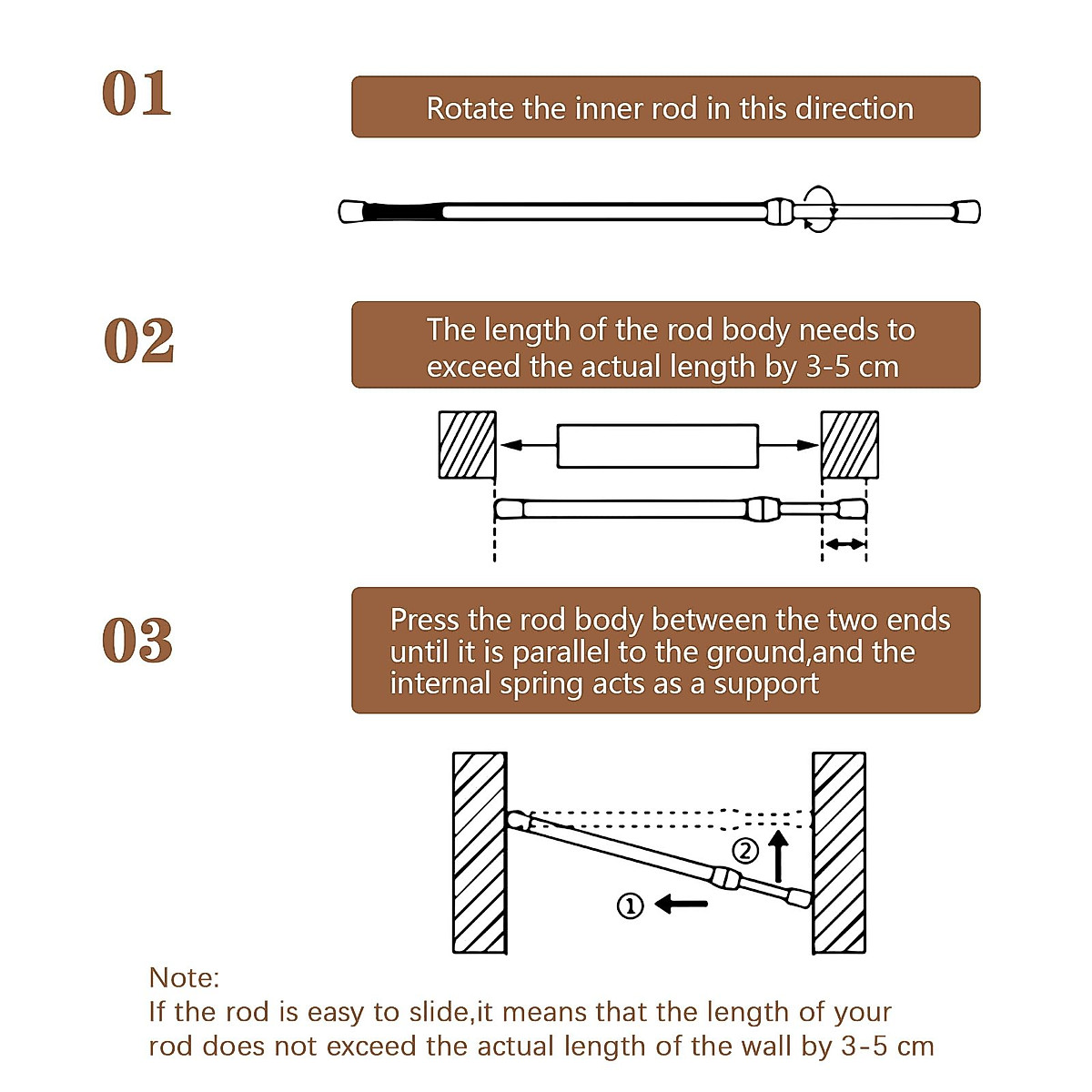 01

Rotate the inner rod in this direction

02

The length of the rod body needs to exceed the actual length by 3-5 cm

03

Press the rod body between the two ends until it is parallel to the ground,and the internal spring acts as a support

②

①

Note:
If the rod is easy to slide,it means that the length of your rod does not exceed the actual length of the wall by 3-5 cm