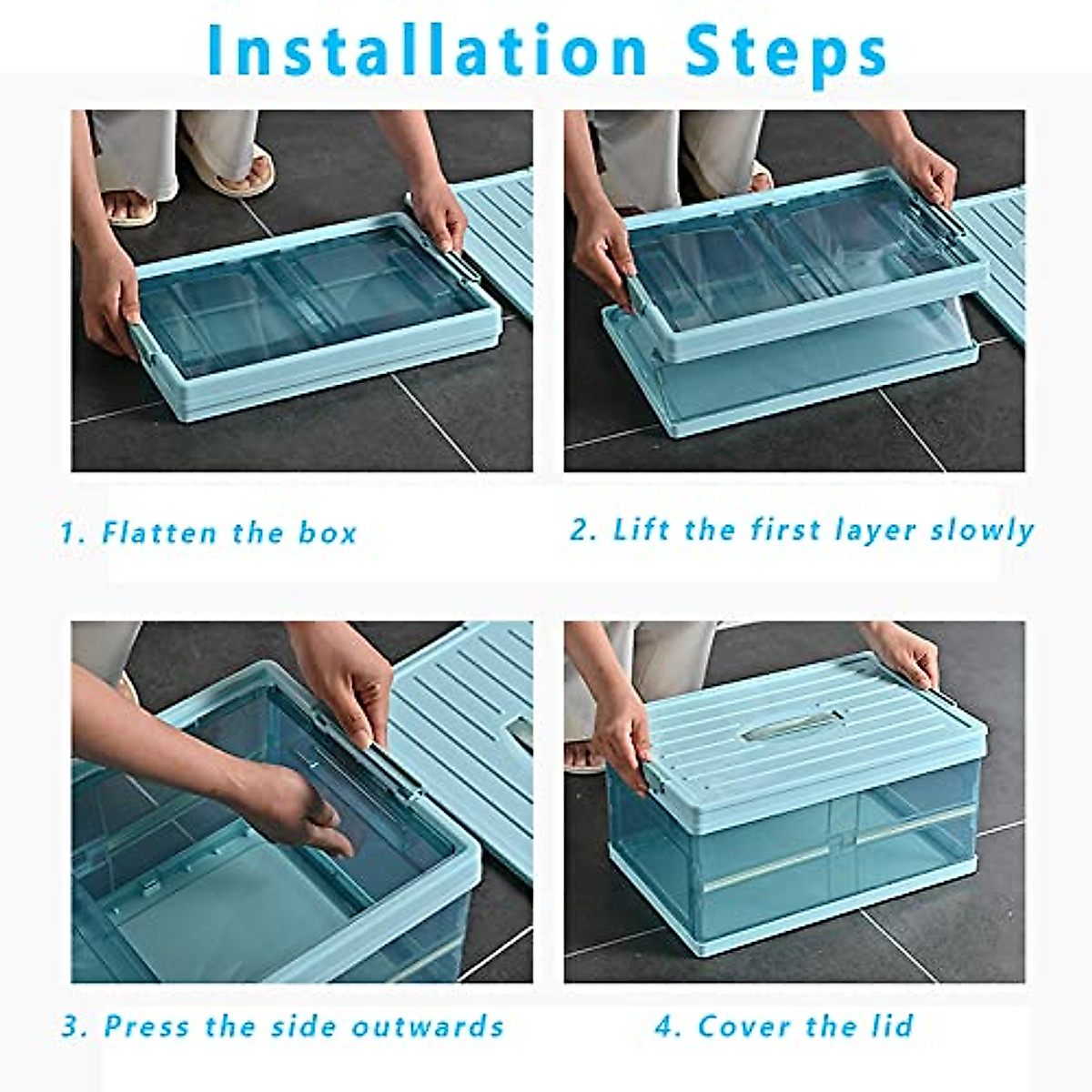 Installation Steps

1. Flatten the box

2. Lift the first layer slowly

3. Press the side outwards

4. Cover the lid