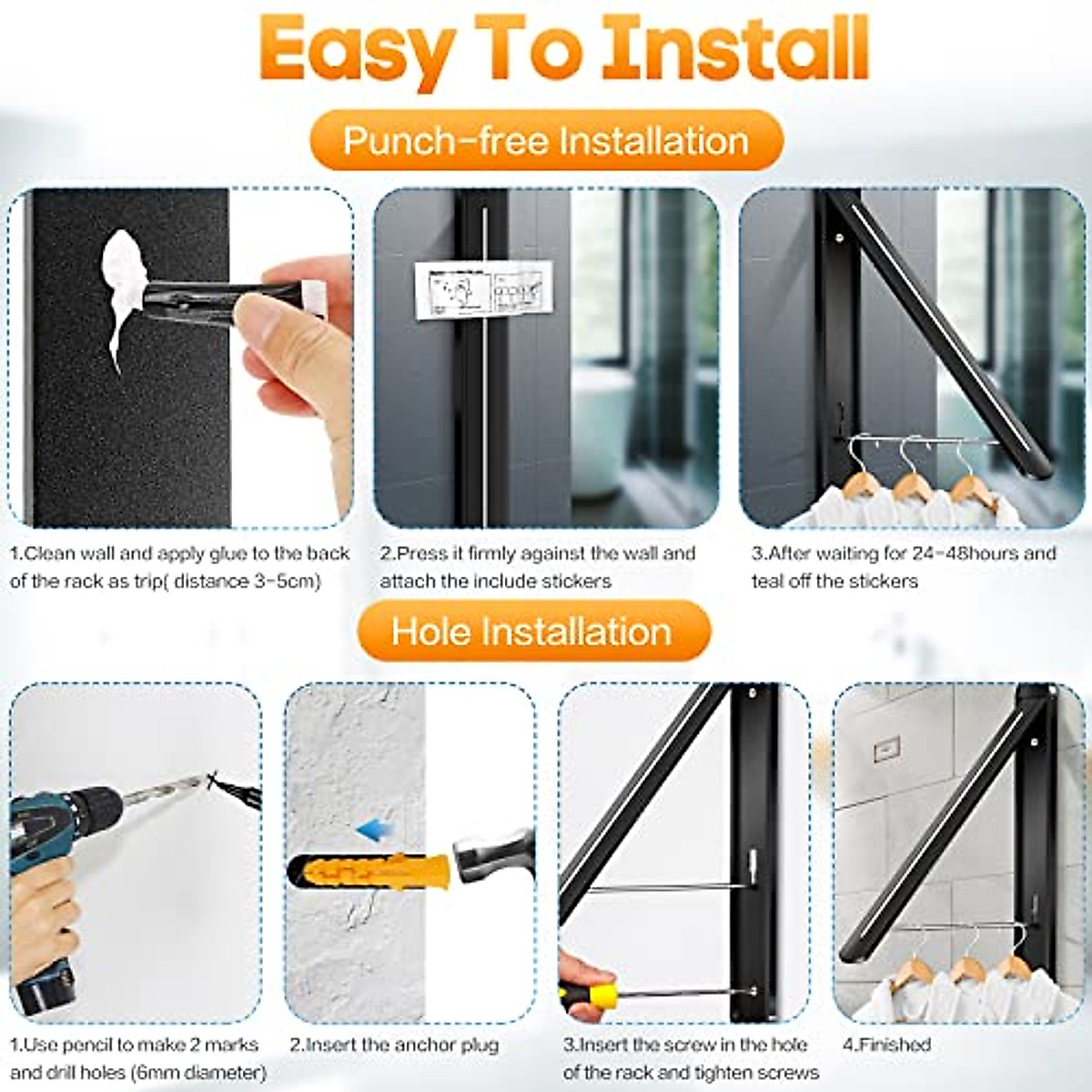 Easy To Install

Punch-free Installation

1.Clean wall and apply glue to the back of the rack as trip( distance 3-5cm)

2.Press it firmly against the wall and attach the include stickers

3.After waiting for 24-48hours and teal off the stickers

Hole Installation

1.Use pencil to make 2 marks and drill holes (6mm diameter)

2.Insert the anchor plug

3.Insert the screw in the hole of the rack and tighten screws

4.Finished