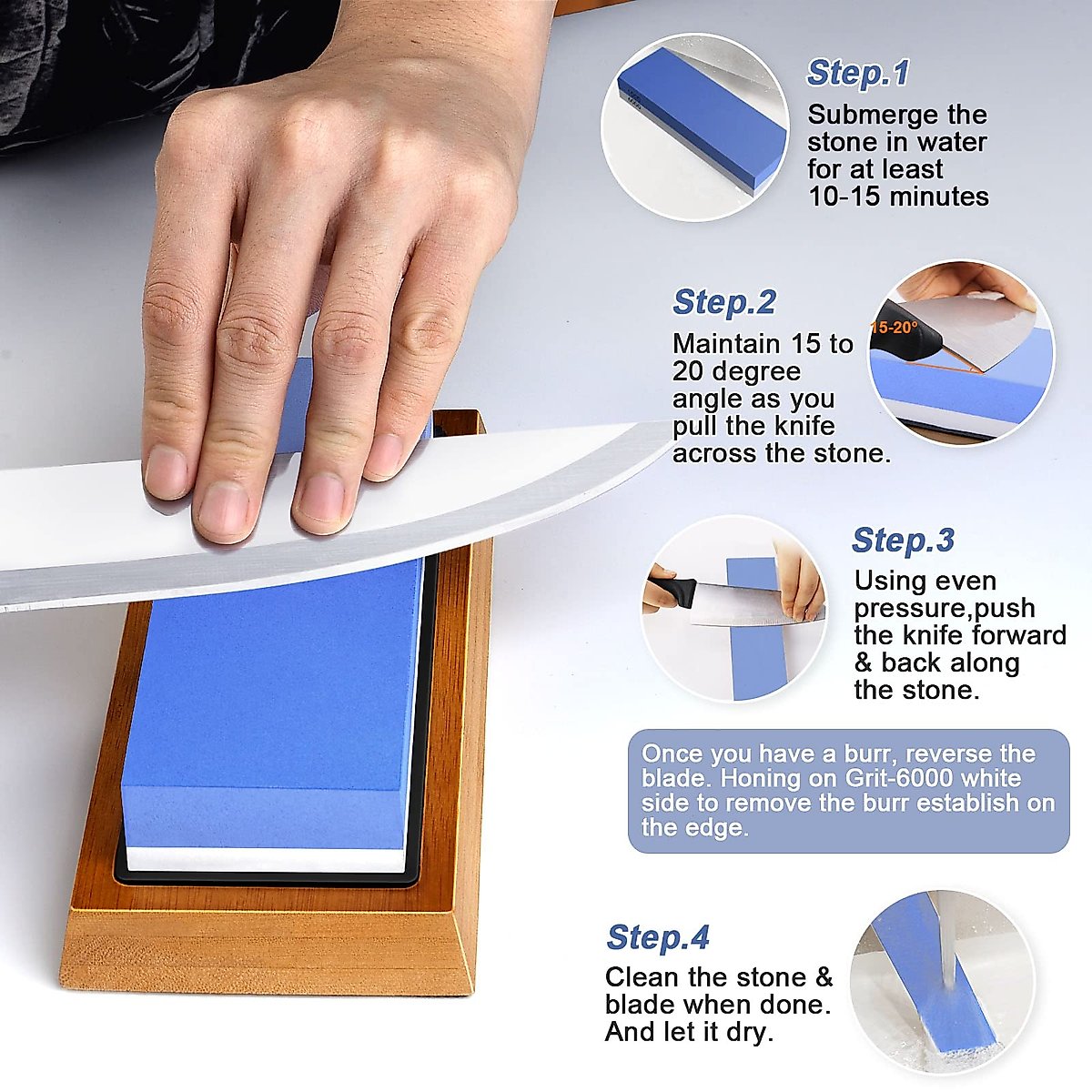 Step.1
Submerge the stone in water for at least 10-15 minutes

Step.2
Maintain 15 to 20 degree angle as you pull the knife across the stone.

15-20°

Step.3
Using even pressure,push the knife forward & back along the stone.

Once you have a burr, reverse the blade. Honing on Grit-6000 white side to remove the burr establish on the edge.

Step.4
Clean the stone & blade when done. And let it dry.