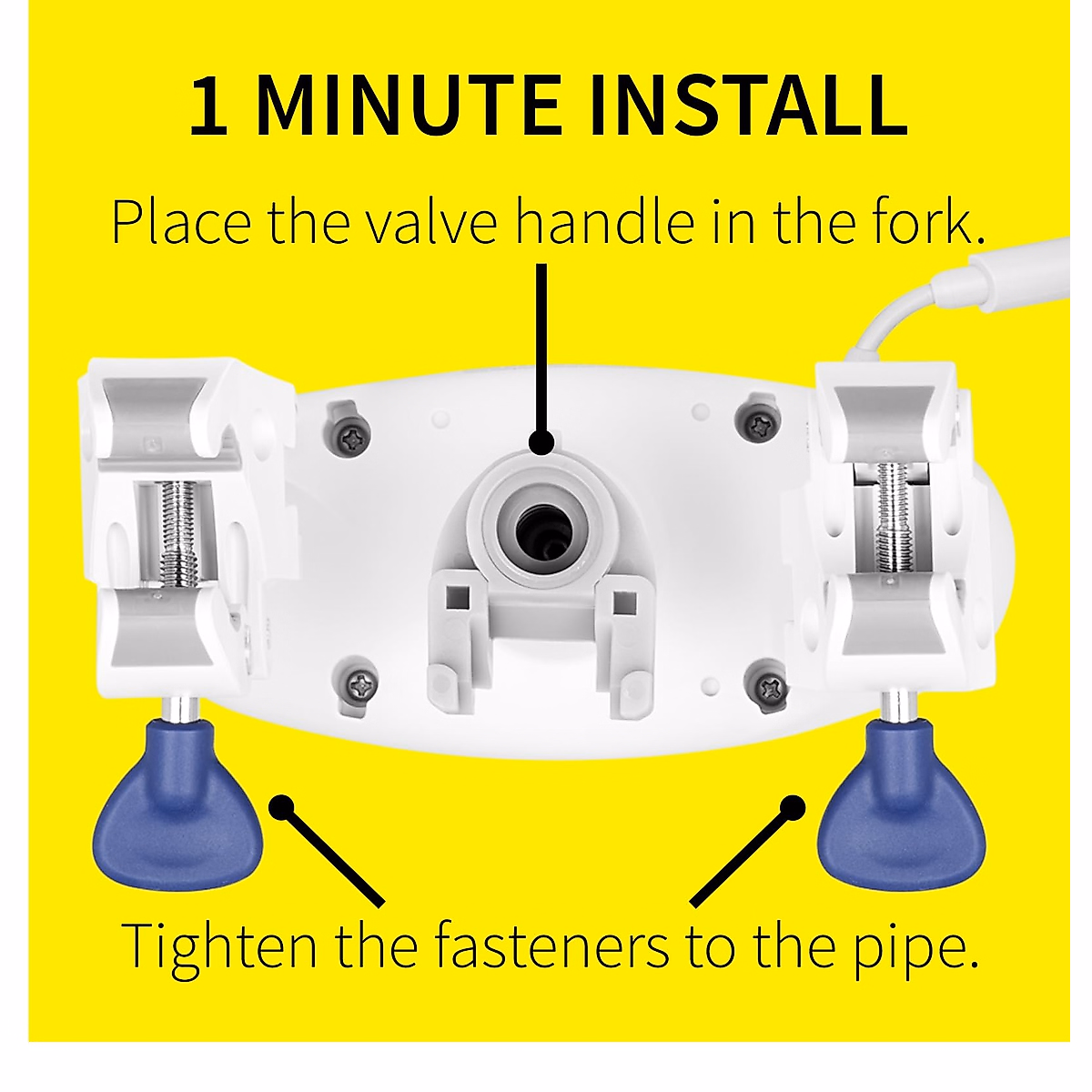 1 MINUTE INSTALL

Place the valve handle in the fork.

Tighten the fasteners to the pipe.