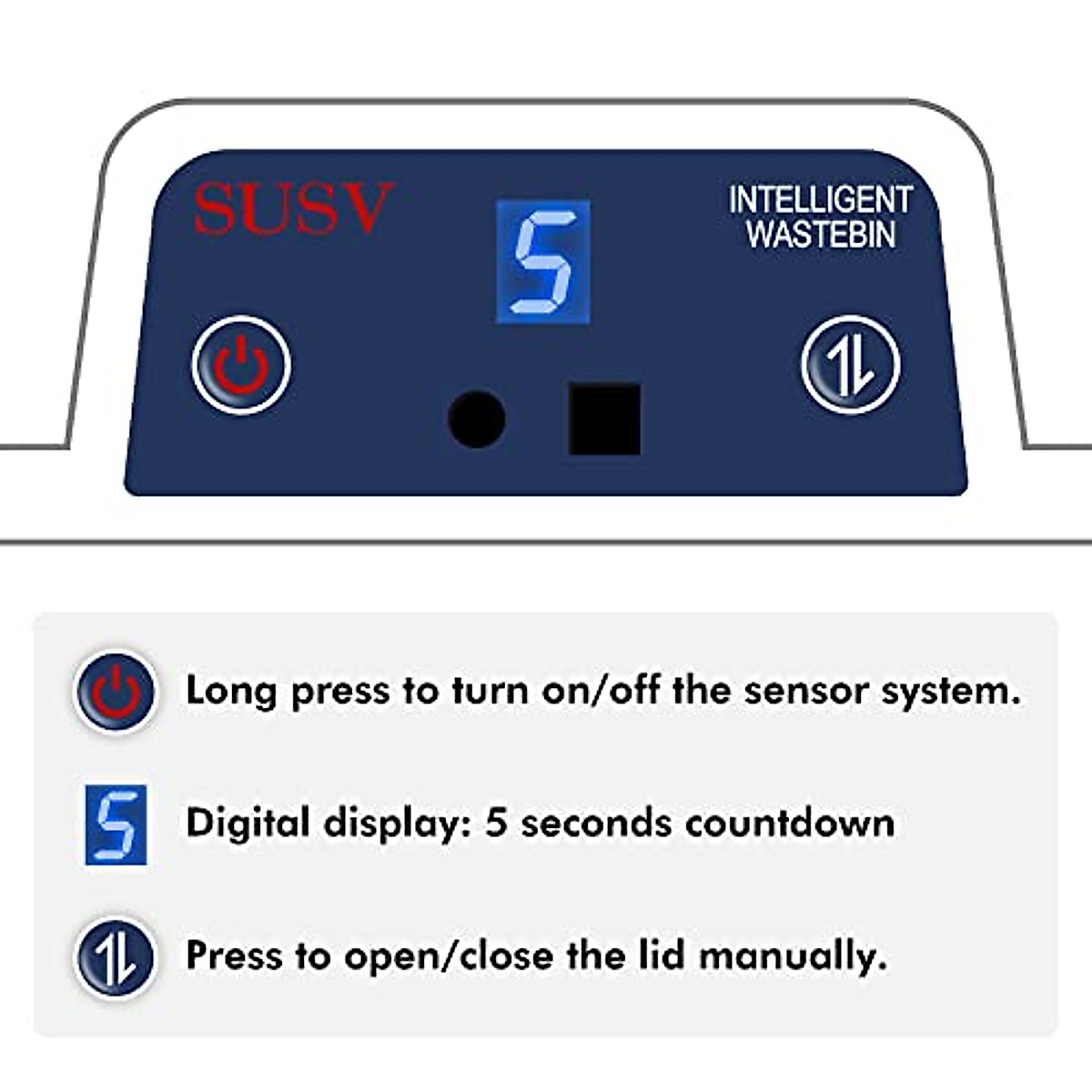 SUSV

5

INTELLIGENT WASTEBIN

Long press to turn on/off the sensor system.

5

Digital display: 5 seconds countdown

Press to open/close the lid manually.