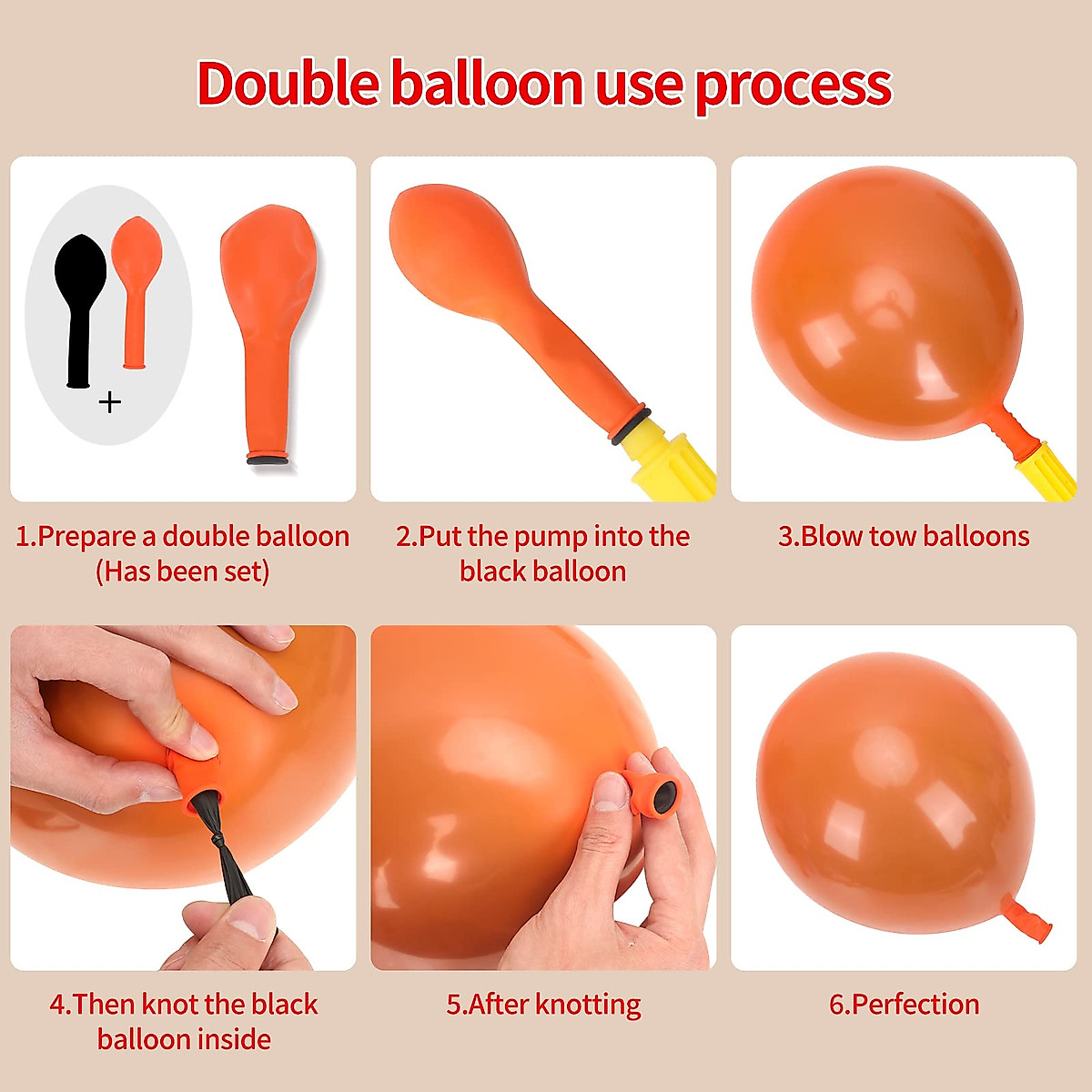 Double balloon use process

+

1.Prepare a double balloon (Has been set)

2.Put the pump into the black balloon

3.Blow tow balloons

4.Then knot the black balloon inside

5.After knotting

6.Perfection