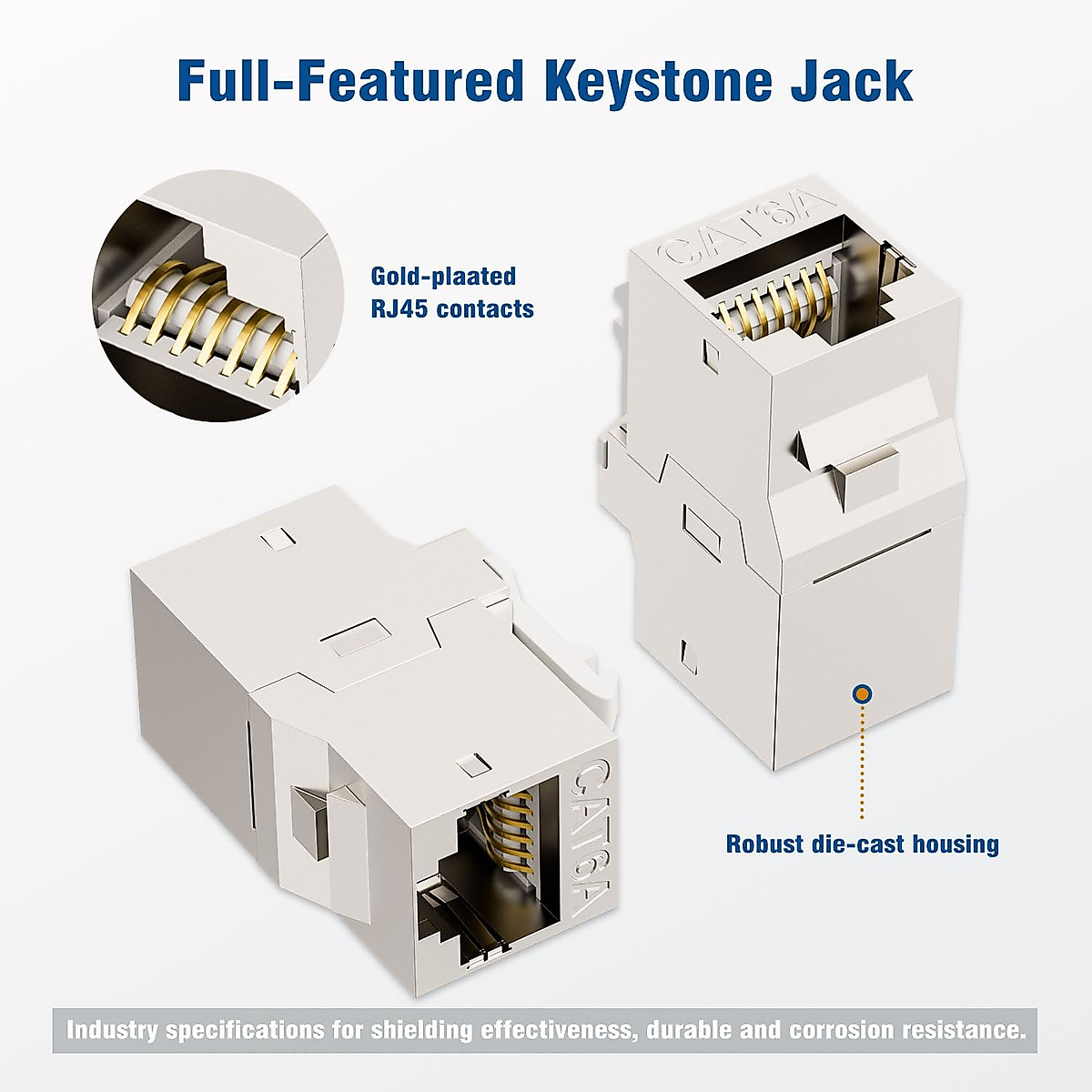 Full-Featured Keystone Jack

Gold-plaated RJ45 contacts

CAT6A

CAT6A

Robust die-cast housing

Industry specifications for shielding effectiveness, durable and corrosion resistance.