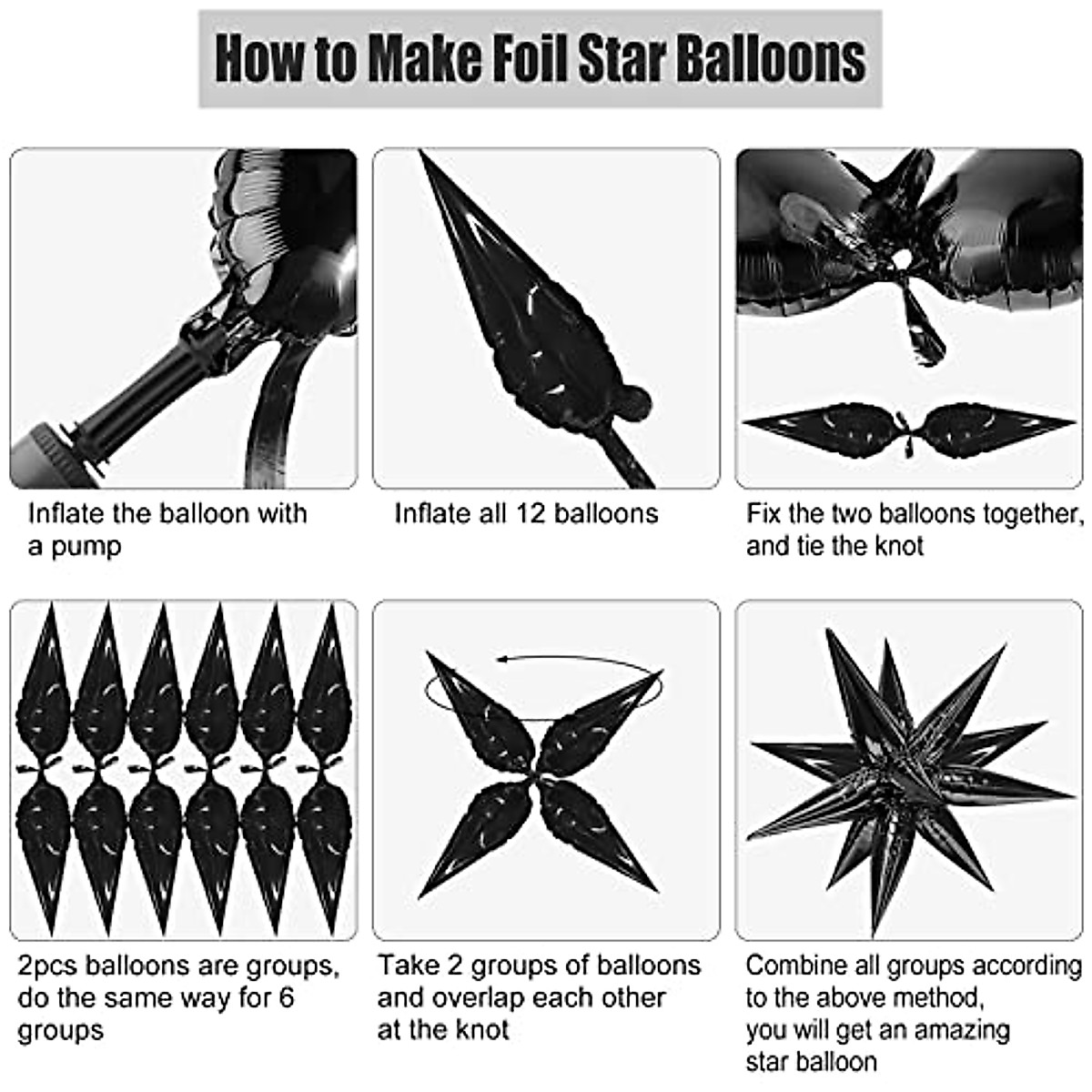 How to Make Foil Star Balloons

Inflate the balloon with a pump

Inflate all 12 balloons

Fix the two balloons together, and tie the knot

2pcs balloons are groups, do the same way for 6 groups

Take 2 groups of balloons and overlap each other at the knot

Combine all groups according to the above method, you will get an amazing star balloon