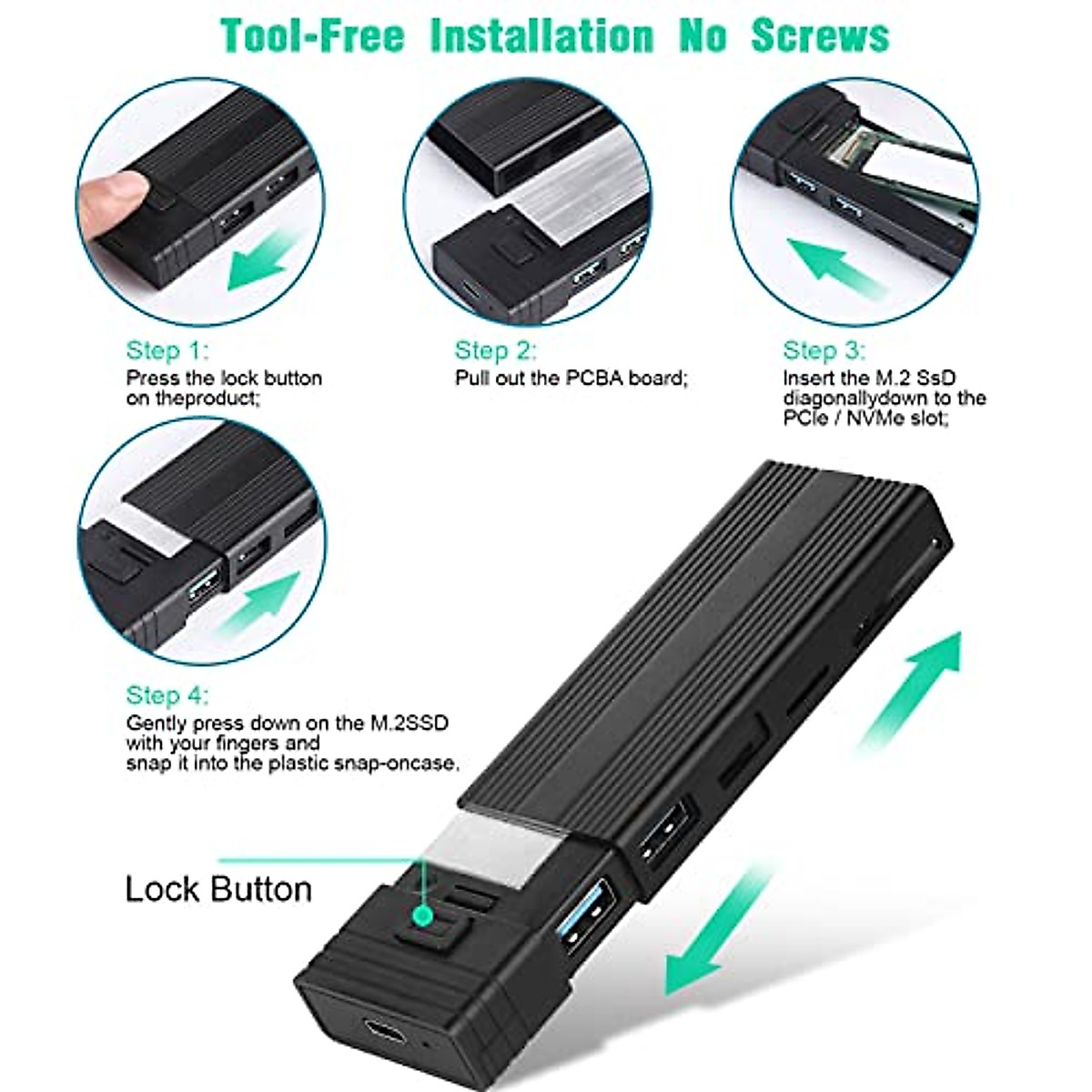 Tool-Free Installation No Screws

Step 1:
Press the lock button on theproduct;

Step 2:
Pull out the PCBA board;

Step 3:
Insert the M.2 SsD diagonallydown to the PCIe / NVMe slot;

Step 4:
Gently press down on the M.2SSD with your fingers and snap it into the plastic snap-oncase.

Lock Button