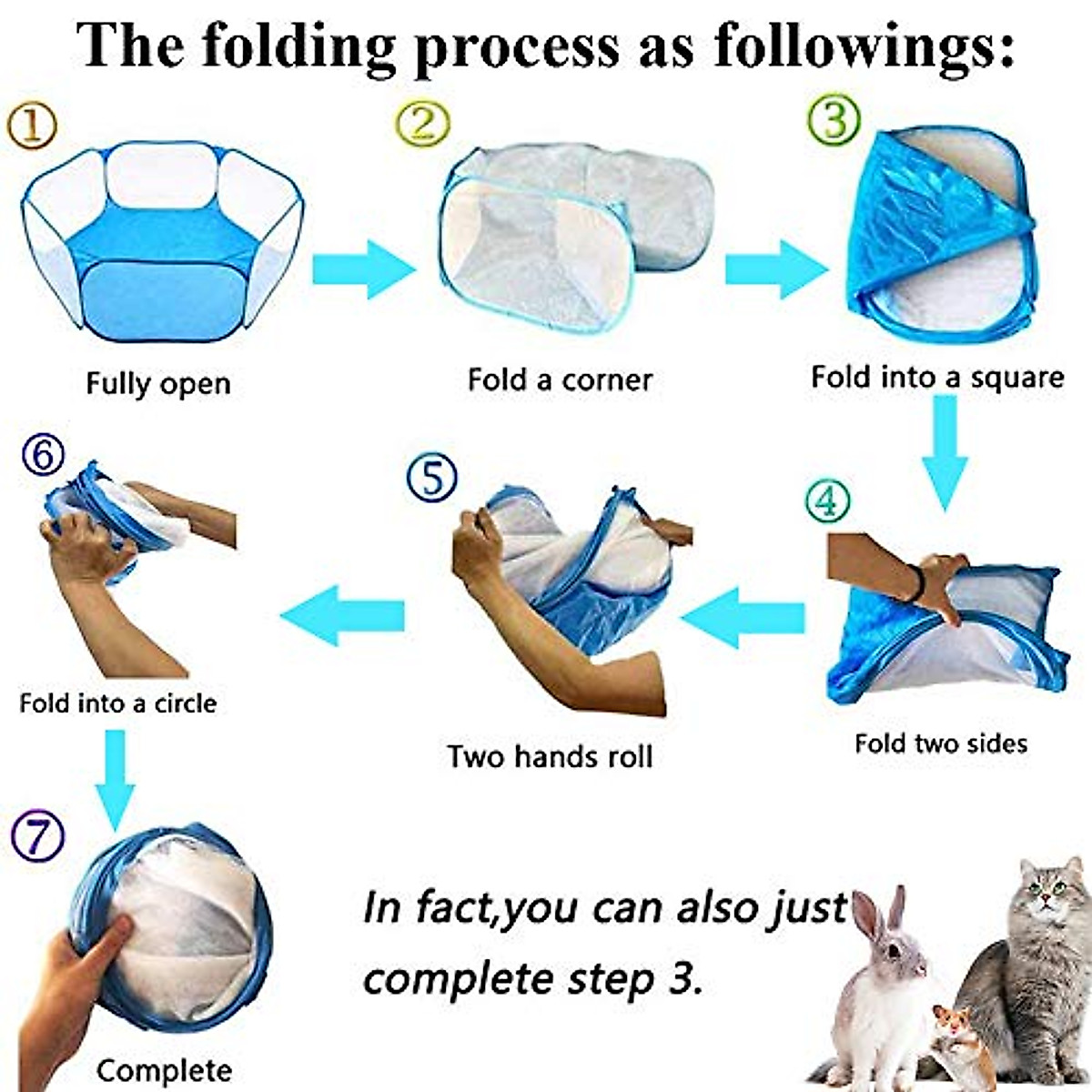 The folding process as followings:

①
Fully open

②
Fold a corner

③
Fold into a square

④
Fold two sides

⑤
Two hands roll

⑥
Fold into a circle

⑦
Complete

In fact,you can also just complete step 3.