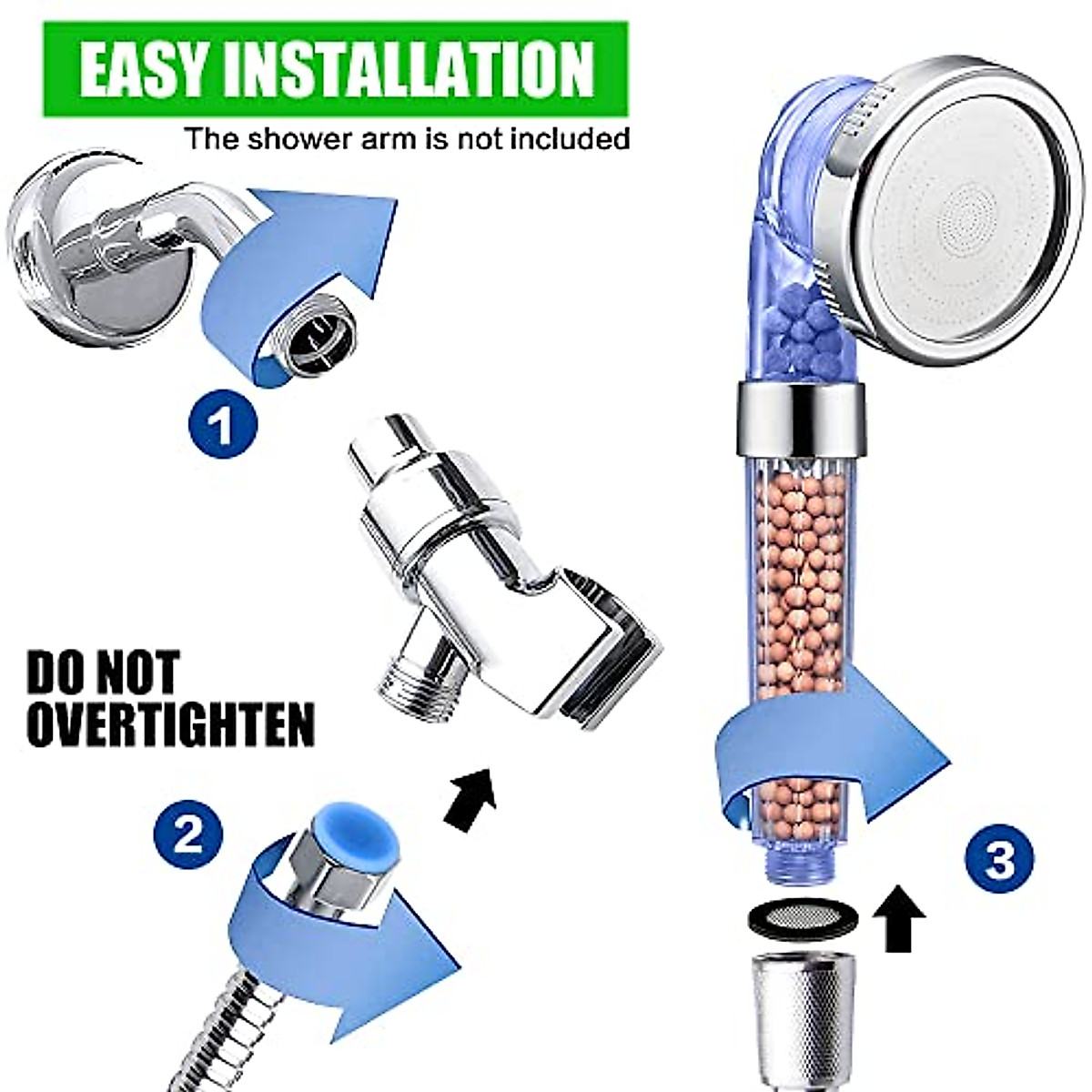 EASY INSTALLATION

The shower arm is not included

1

DO NOT OVERTIGHTEN

2

3