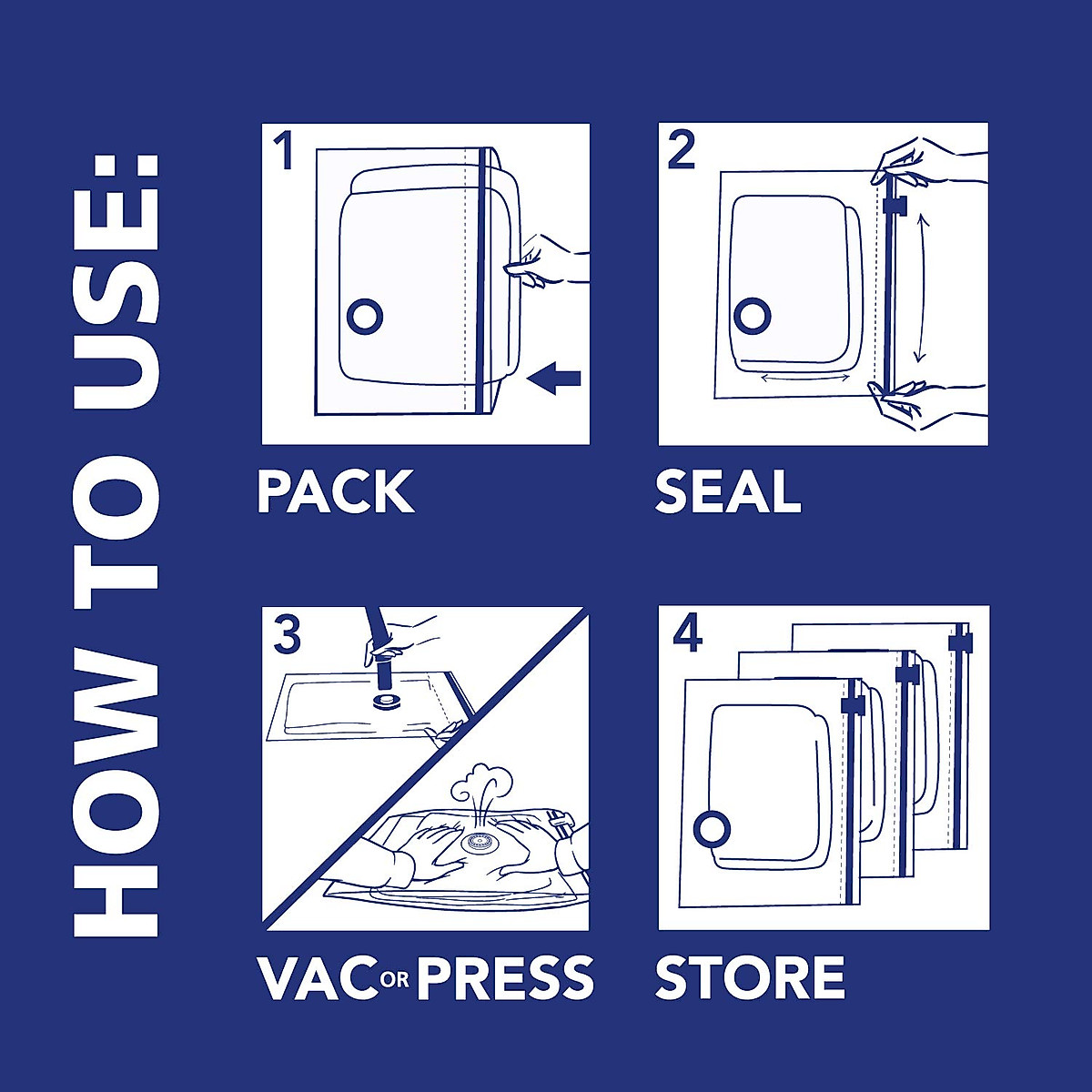 HOW TO USE:

1

PACK

2

SEAL

3

VAC OR PRESS

4

STORE