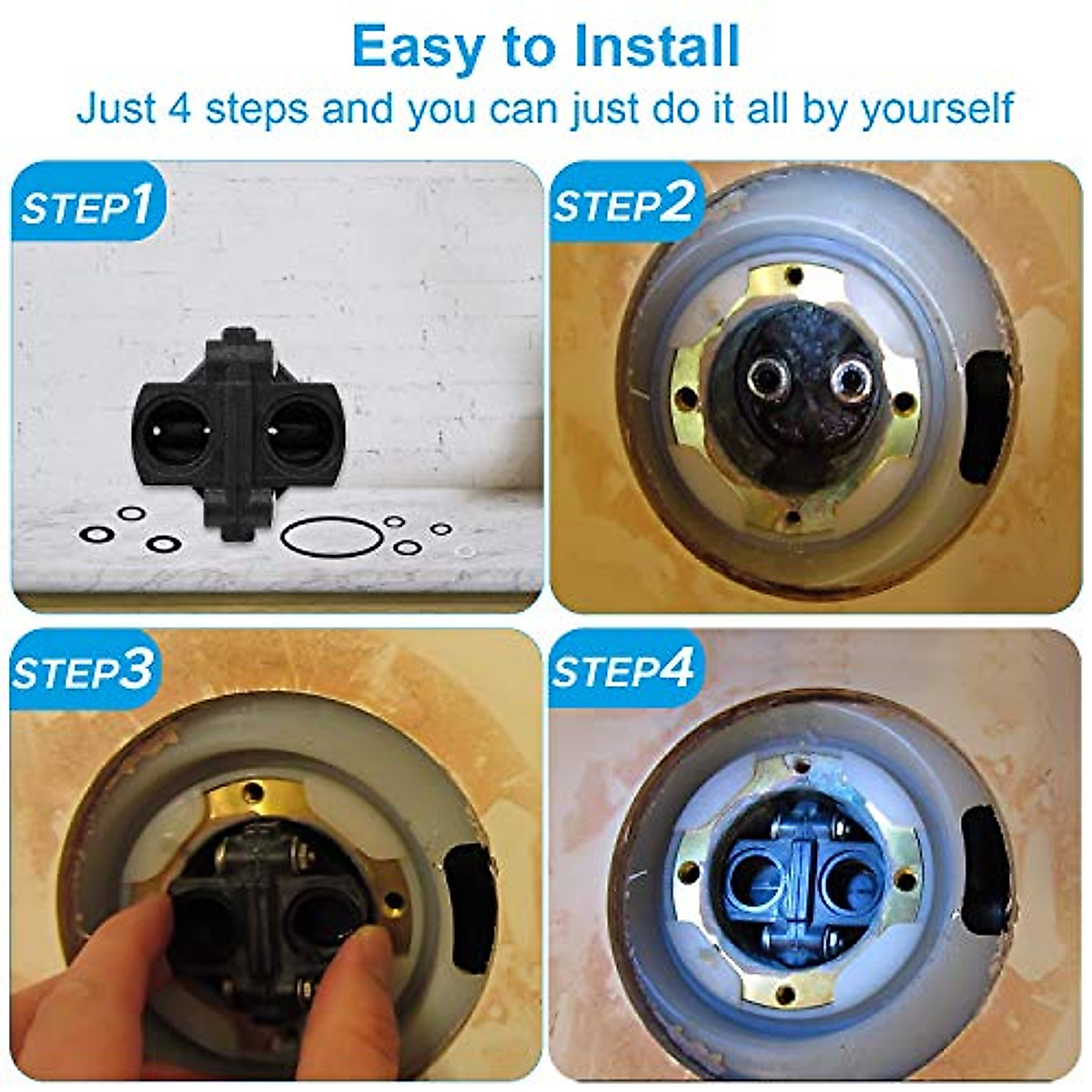 Easy to Install
Just 4 steps and you can just do it all by yourself

STEP1

STEP2

STEP3

STEP4