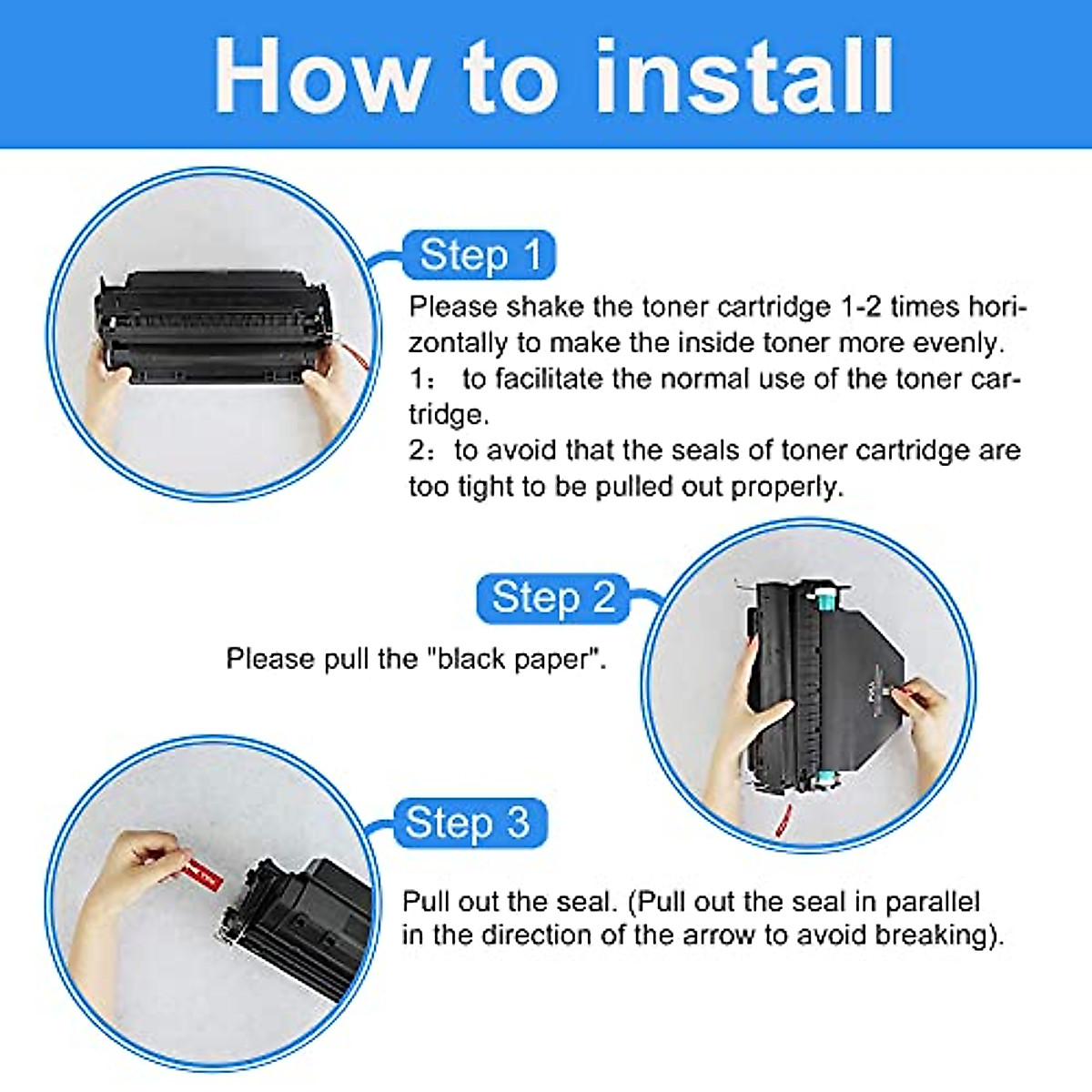 How to install

Step 1

Please shake the toner cartridge 1-2 times horizontally to make the inside toner more evenly.
1： to facilitate the normal use of the toner cartridge.
2：to avoid that the seals of toner cartridge are too tight to be pulled out properly.

Step 2

Please pull the "black paper".

Step 3

Pull out the seal. (Pull out the seal in parallel in the direction of the arrow to avoid breaking).