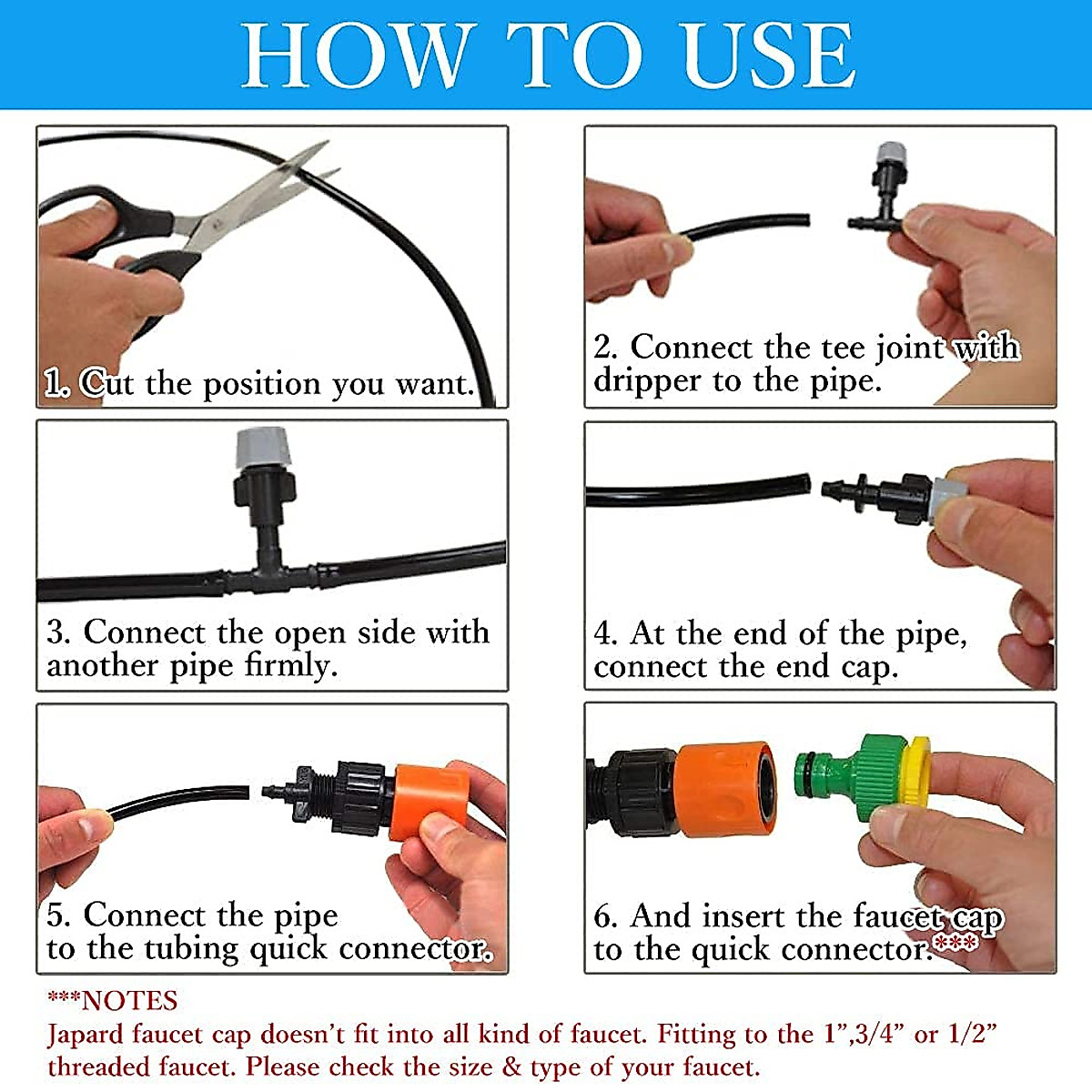 HOW TO USE

1. Cut the position you want.

2. Connect the tee joint with dripper to the pipe.

3. Connect the open side with another pipe firmly.

4. At the end of the pipe, connect the end cap.

5. Connect the pipe to the tubing quick connector.

6. And insert the faucet cap to the quick connector.***

***NOTES
Japard faucet cap doesn't fit into all kind of faucet. Fitting to the 1",3/4" or 1/2" threaded faucet. Please check the size & type of your faucet.