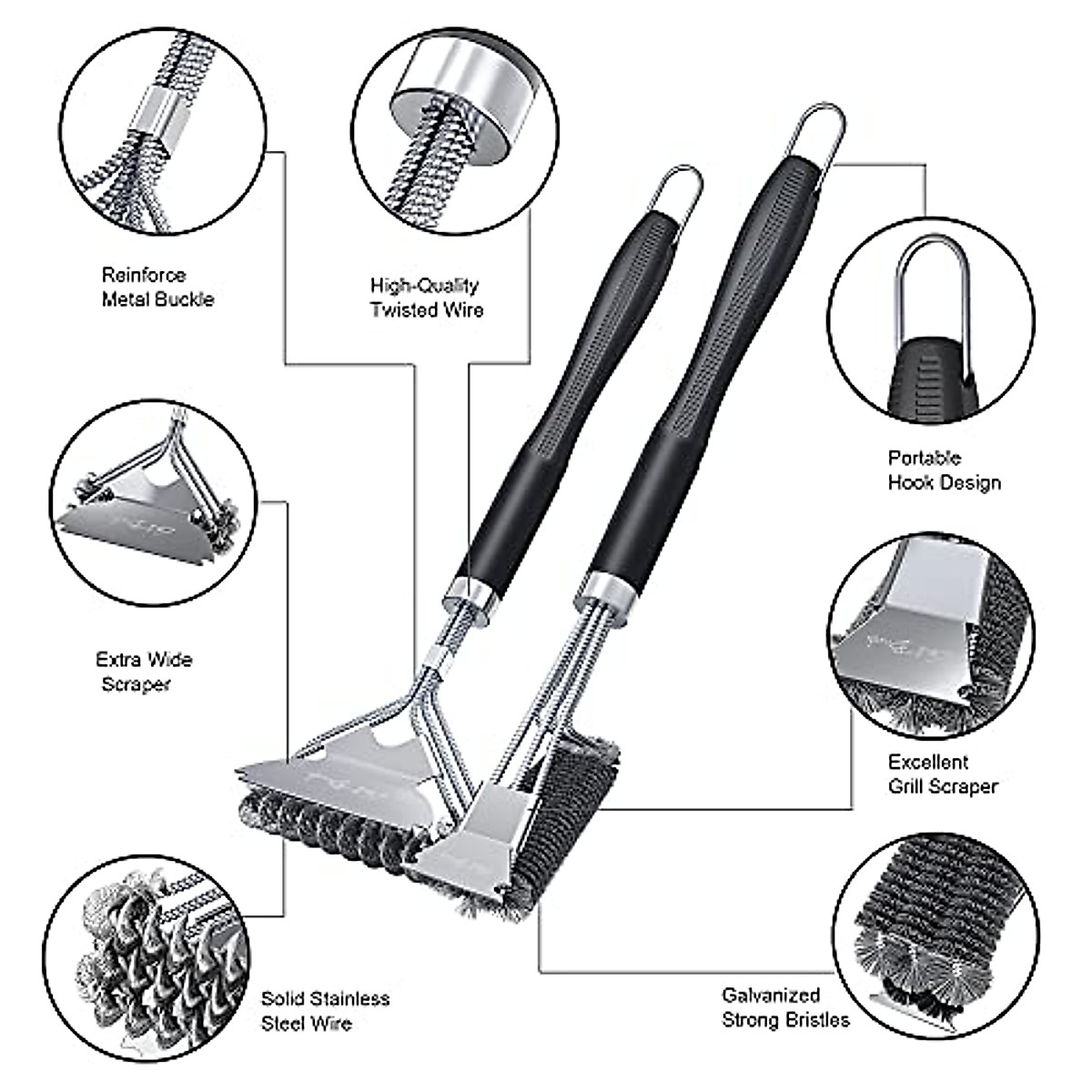 Reinforce
Metal Buckle

High-Quality
Twisted Wire

Portable
Hook Design

Extra Wide
Scraper

Excellent
Grill Scraper

Solid Stainless
Steel Wire

Galvanized
Strong Bristles