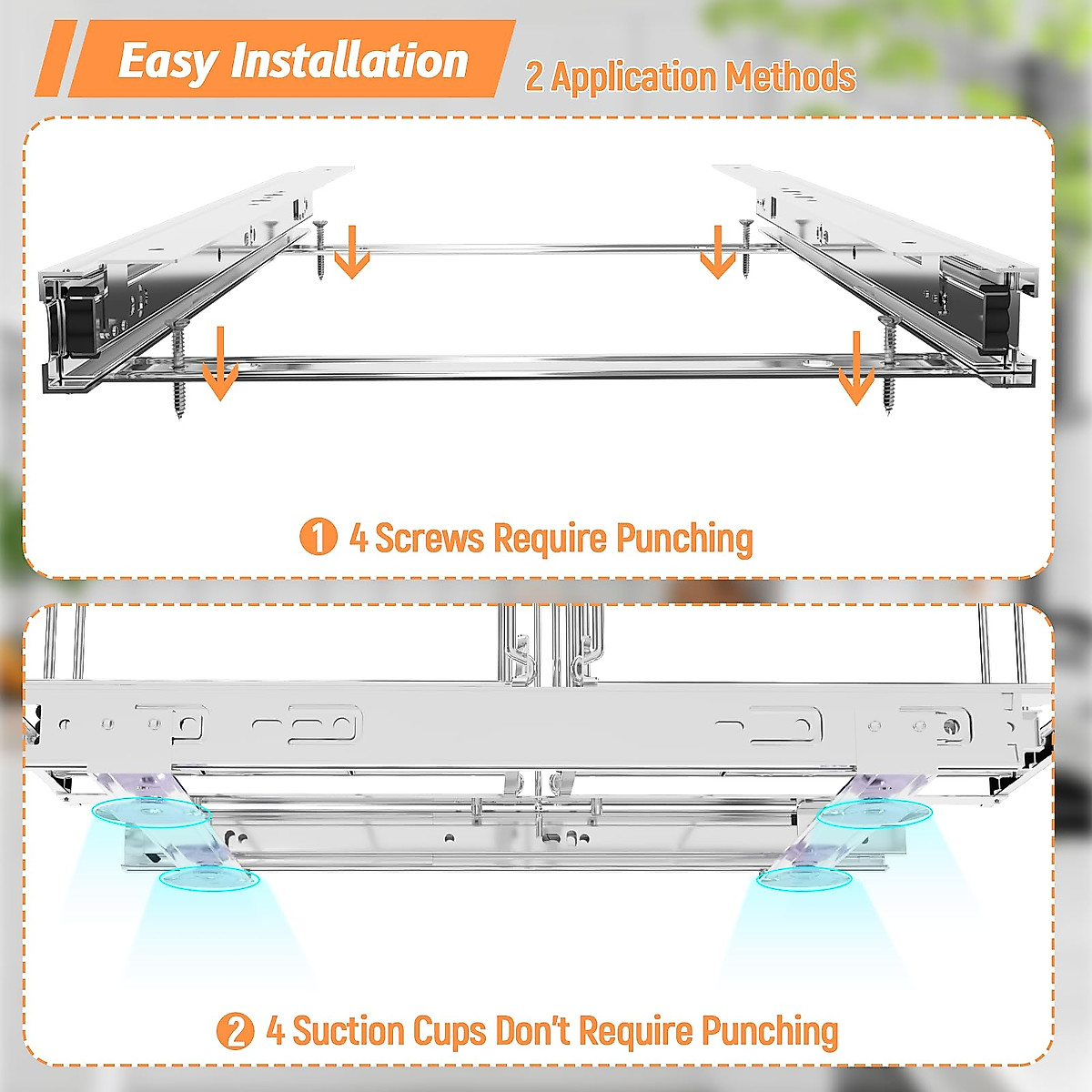 Easy Installation

2 Application Methods

1 4 Screws Require Punching

2 4 Suction Cups Don't Require Punching