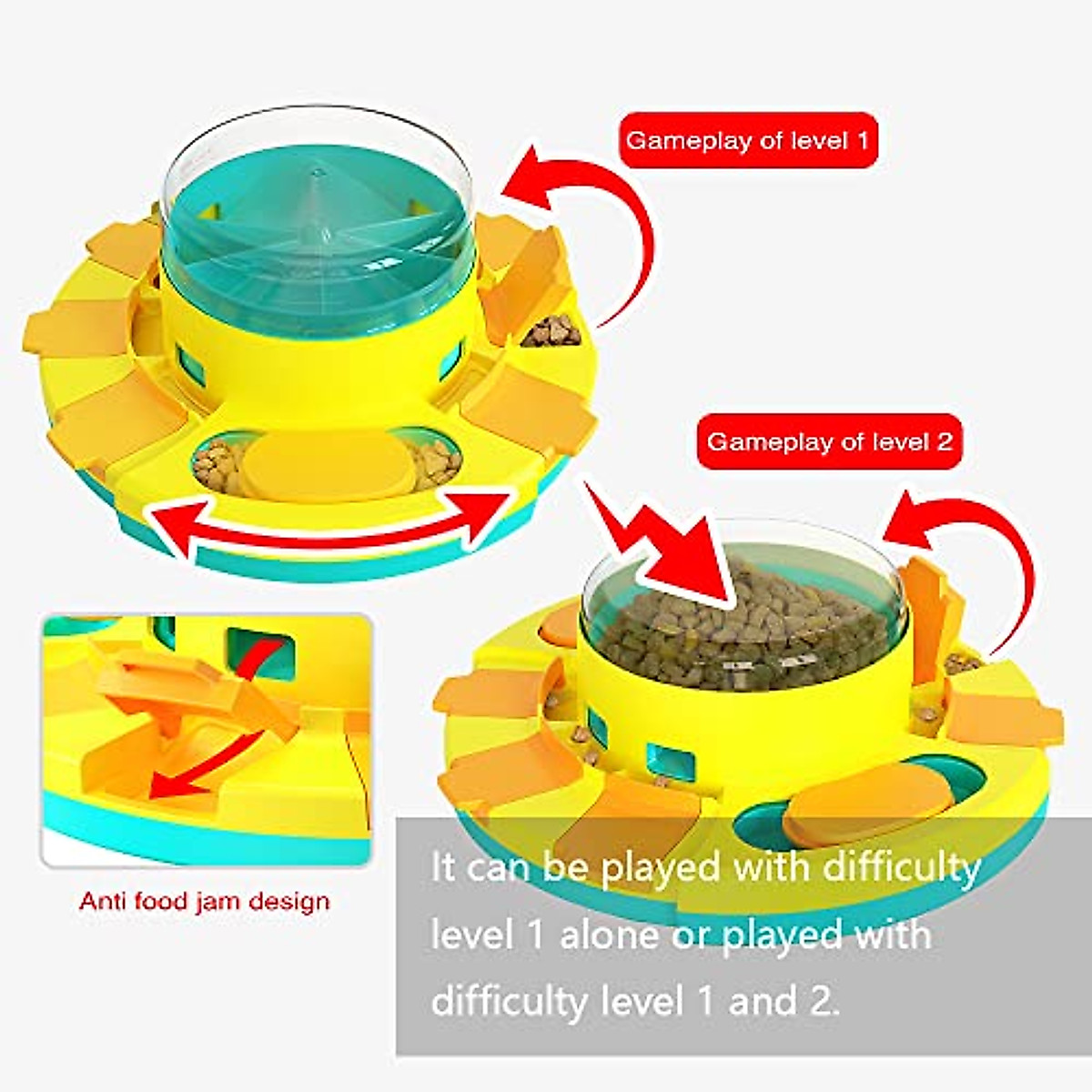 Gameplay of level 1

Gameplay of level 2

Anti food jam design

It can be played with difficulty level 1 alone or played with difficulty level 1 and 2.