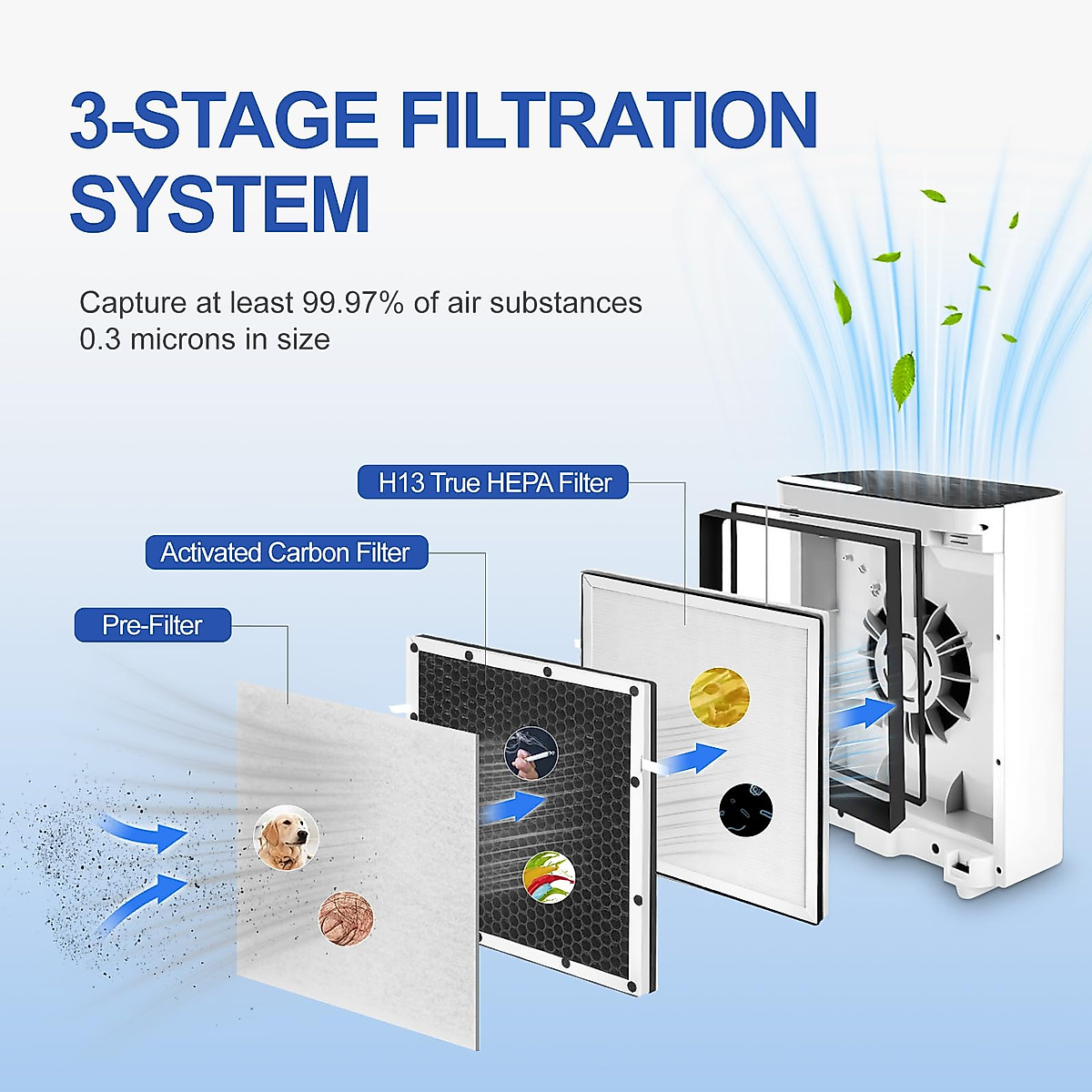 3-STAGE FILTRATION SYSTEM

Capture at least 99.97% of air substances 0.3 microns in size

H13 True HEPA Filter

Activated Carbon Filter

Pre-Filter