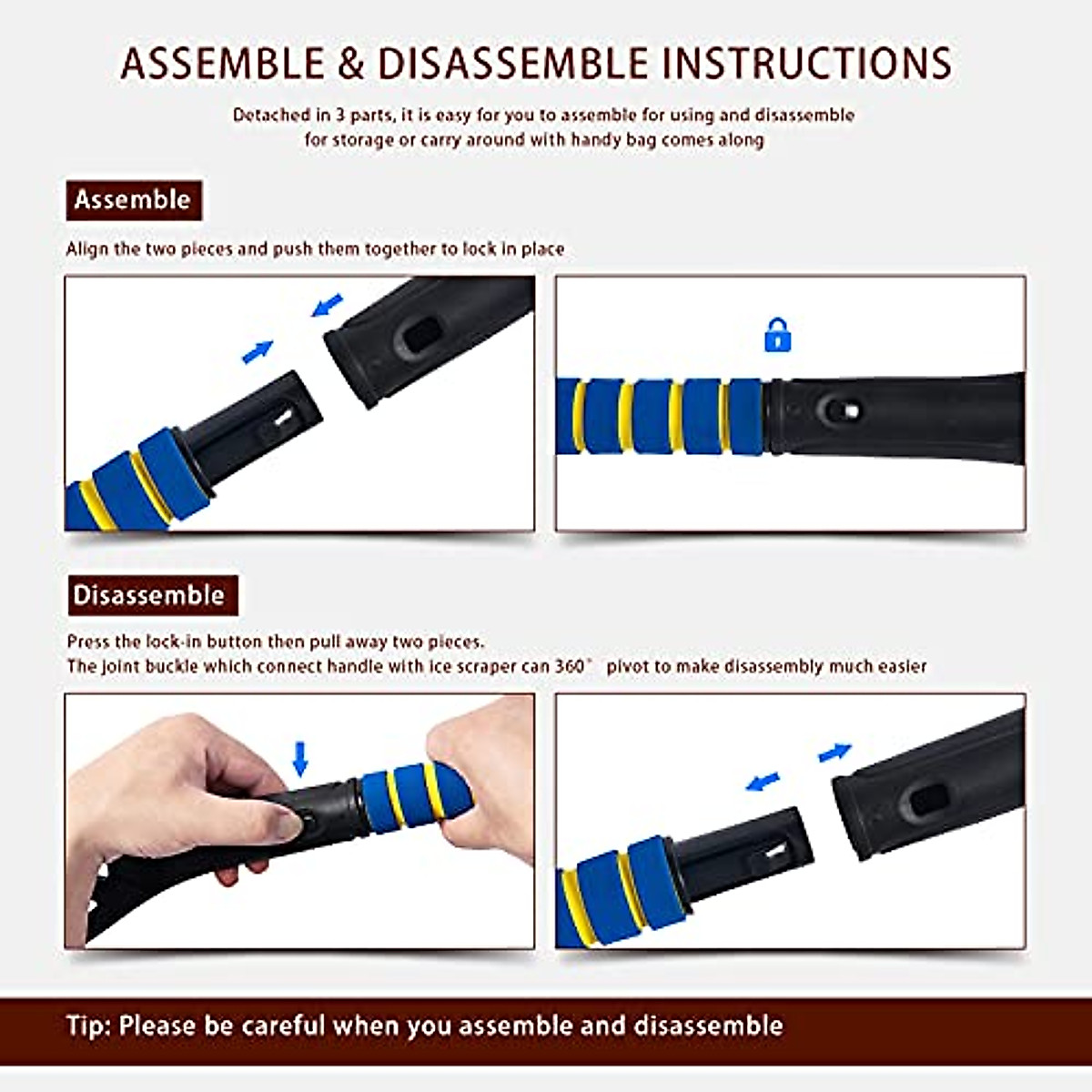 ASSEMBLE & DISASSEMBLE INSTRUCTIONS

Detached in 3 parts, it is easy for you to assemble for using and disassemble for storage or carry around with handy bag comes along

Assemble

Align the two pieces and push them together to lock in place

Disassemble

Press the lock-in button then pull away two pieces.
The joint buckle which connect handle with ice scraper can 360° pivot to make disassembly much easier

Tip: Please be careful when you assemble and disassemble