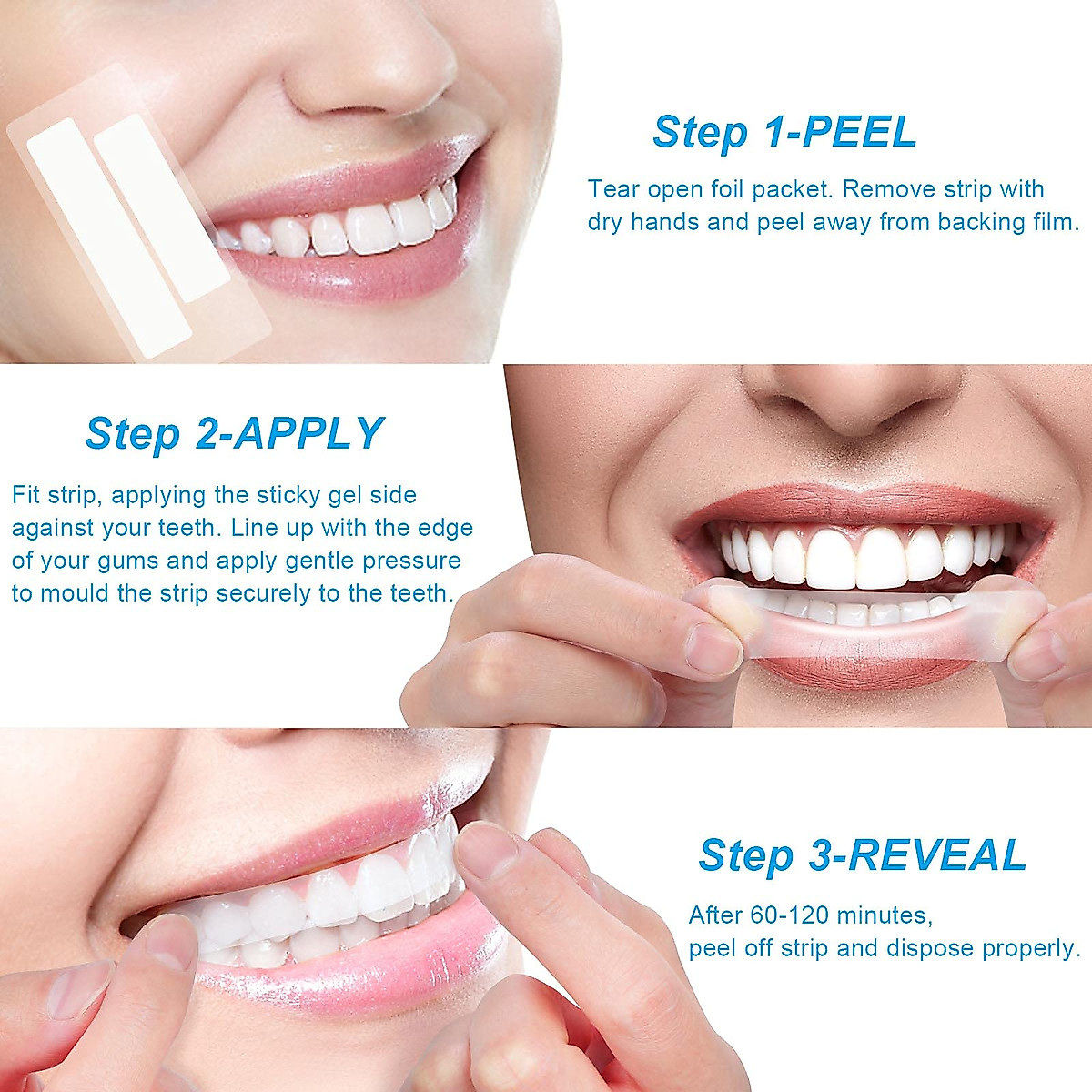 Step 1-PEEL

Tear open foil packet. Remove strip with dry hands and peel away from backing film.

Step 2-APPLY

Fit strip, applying the sticky gel side against your teeth. Line up with the edge of your gums and apply gentle pressure to mould the strip securely to the teeth.

Step 3-REVEAL

After 60-120 minutes, peel off strip and dispose properly.