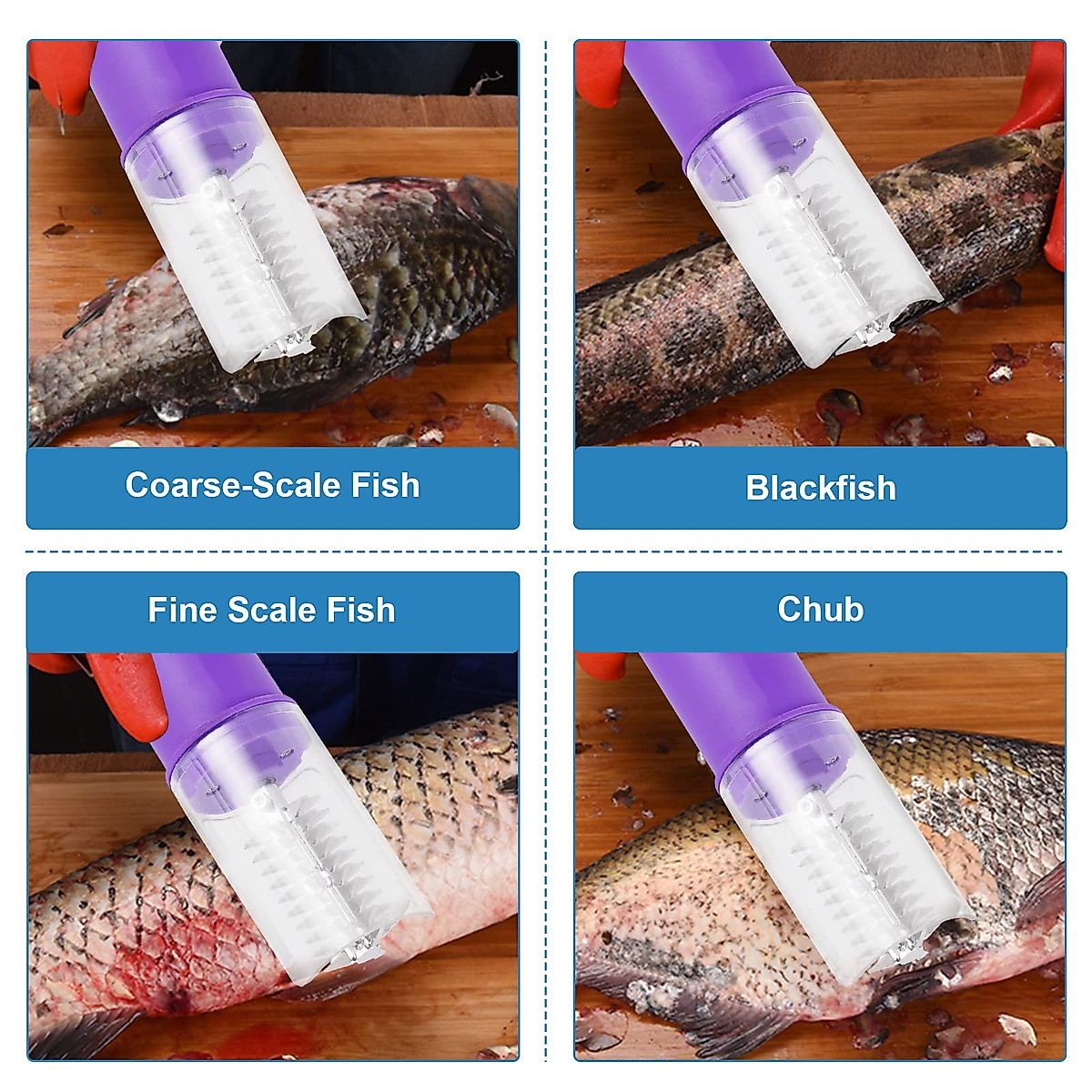 Coarse-Scale Fish

Blackfish

Fine Scale Fish

Chub