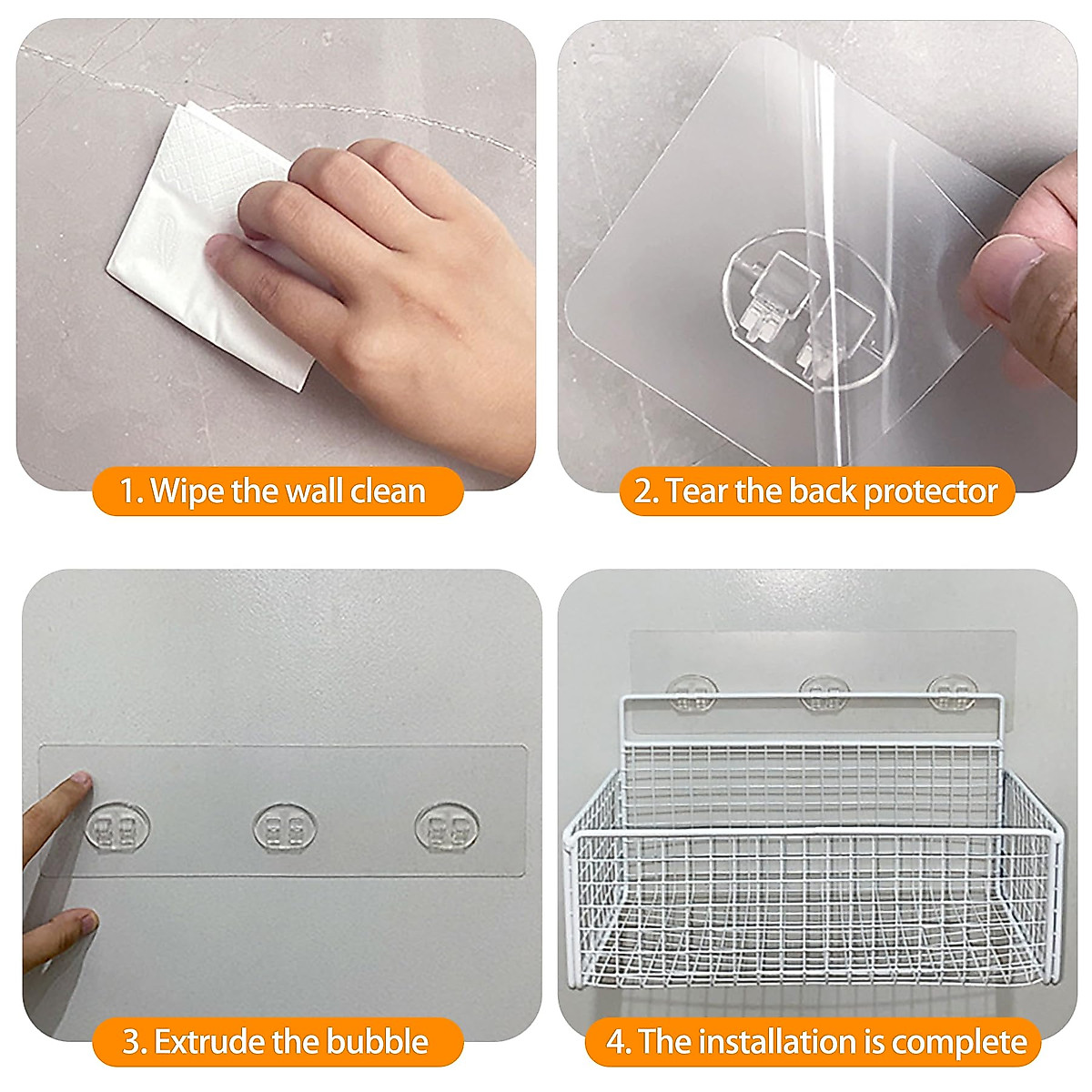 1. Wipe the wall clean

2. Tear the back protector

3. Extrude the bubble

4. The installation is complete