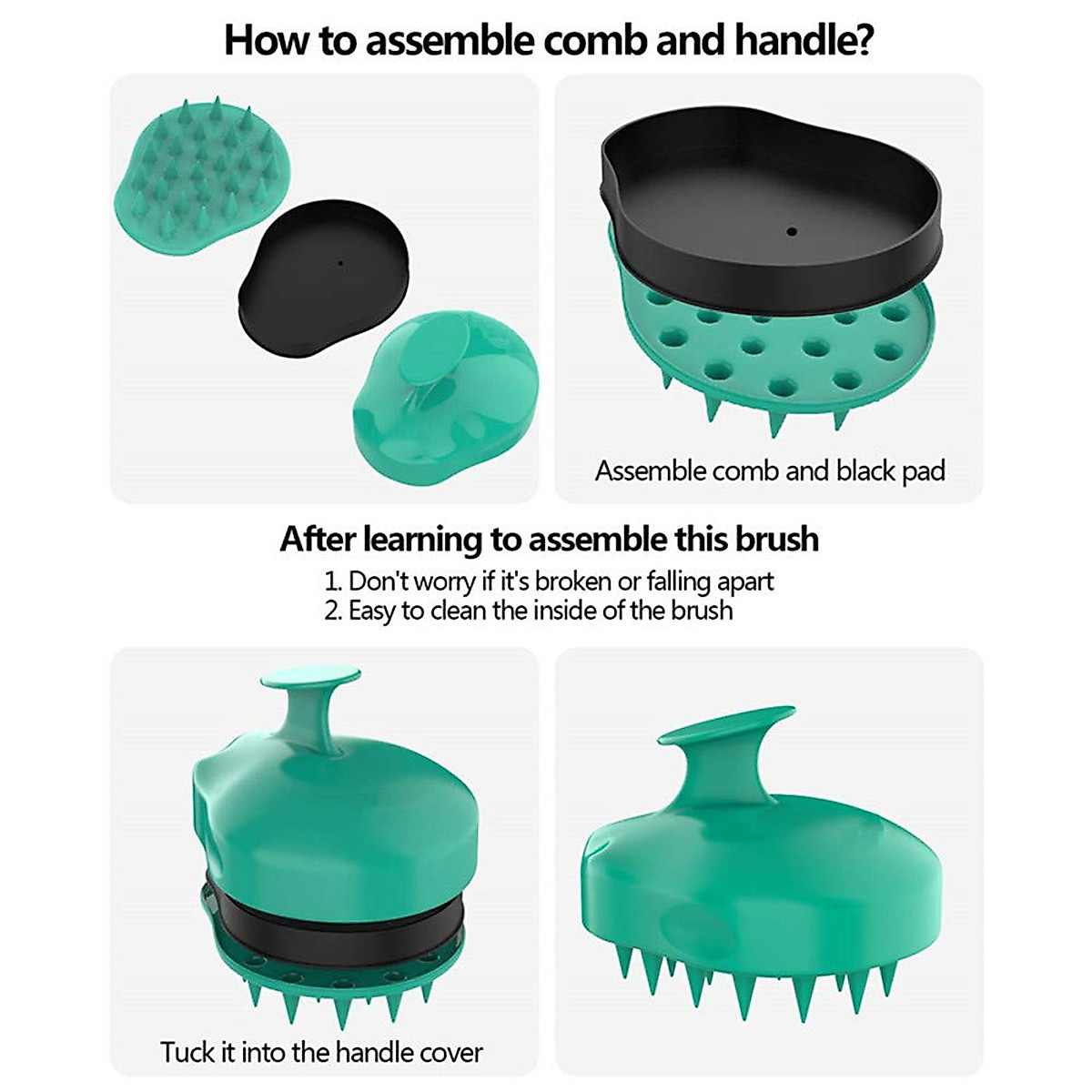 How to assemble comb and handle?

Assemble comb and black pad

After learning to assemble this brush
1. Don't worry if it's broken or falling apart
2. Easy to clean the inside of the brush

Tuck it into the handle cover