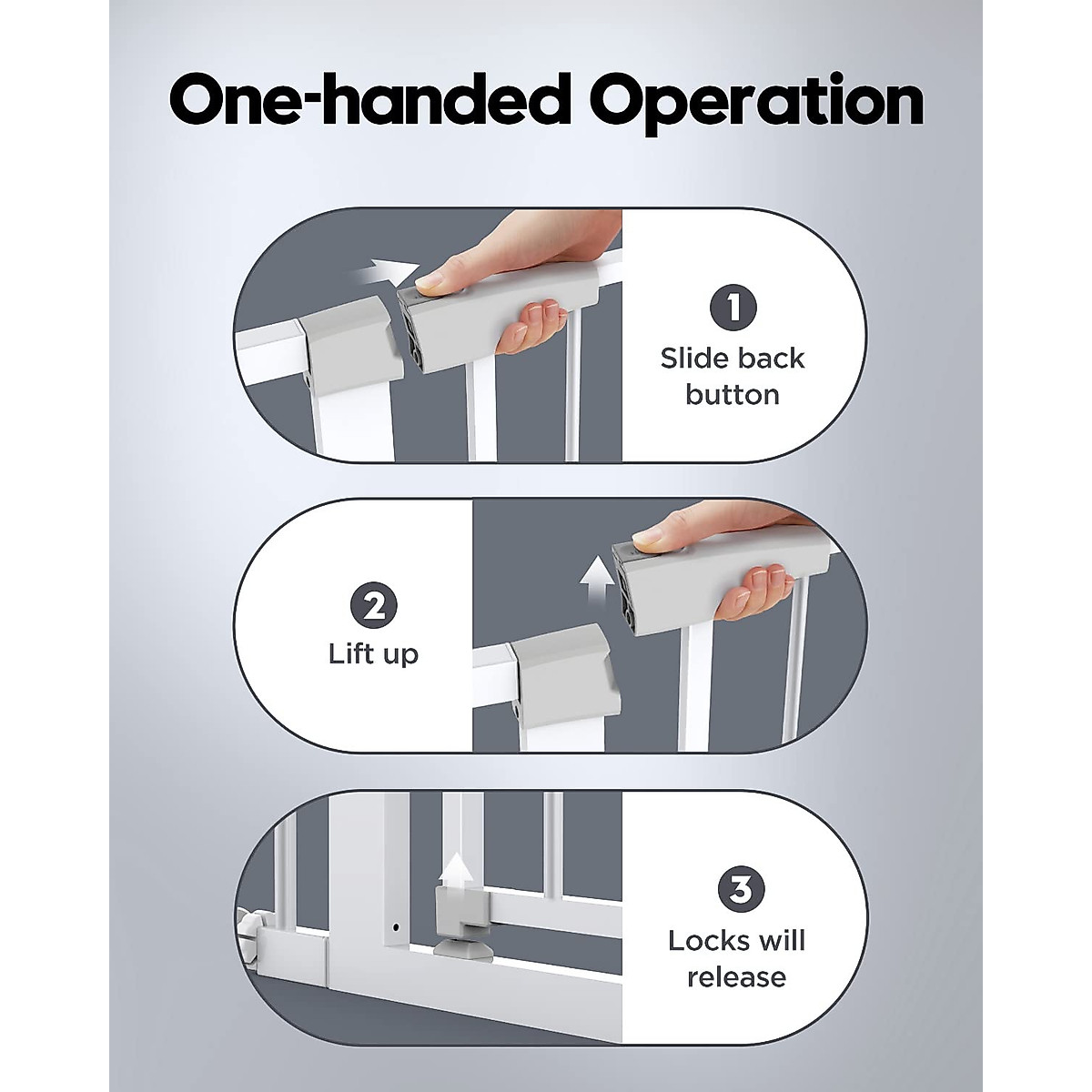 One-handed Operation

1
Slide back button

2
Lift up

3
Locks will release