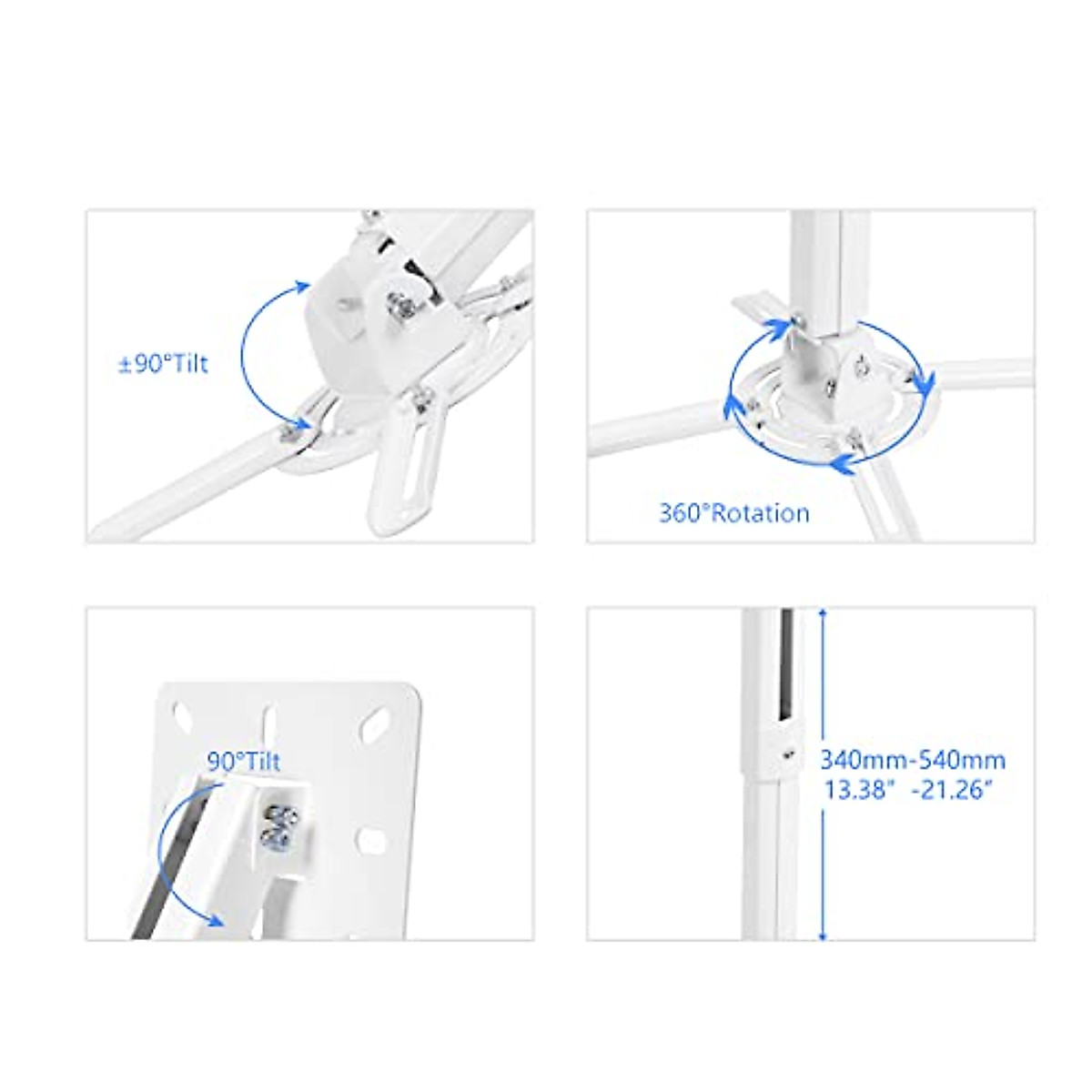 ±90°Tilt

360°Rotation

90°Tilt

340mm-540mm
13.38" -21.26"