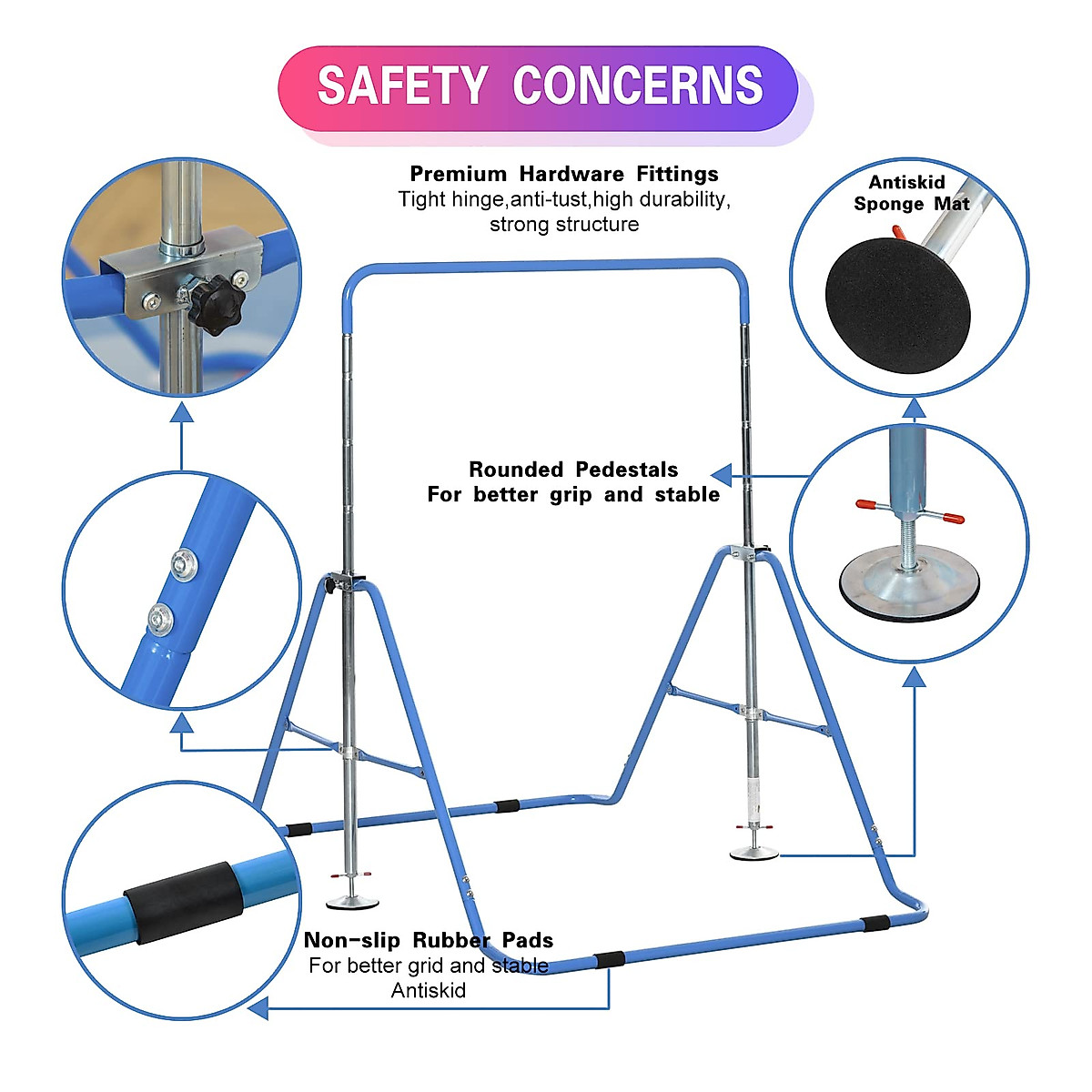 SAFETY CONCERNS

Premium Hardware Fittings
Tight hinge,anti-tust,high durability, strong structure

Antiskid Sponge Mat

Rounded Pedestals
For better grip and stable

Non-slip Rubber Pads
For better grid and stable
Antiskid