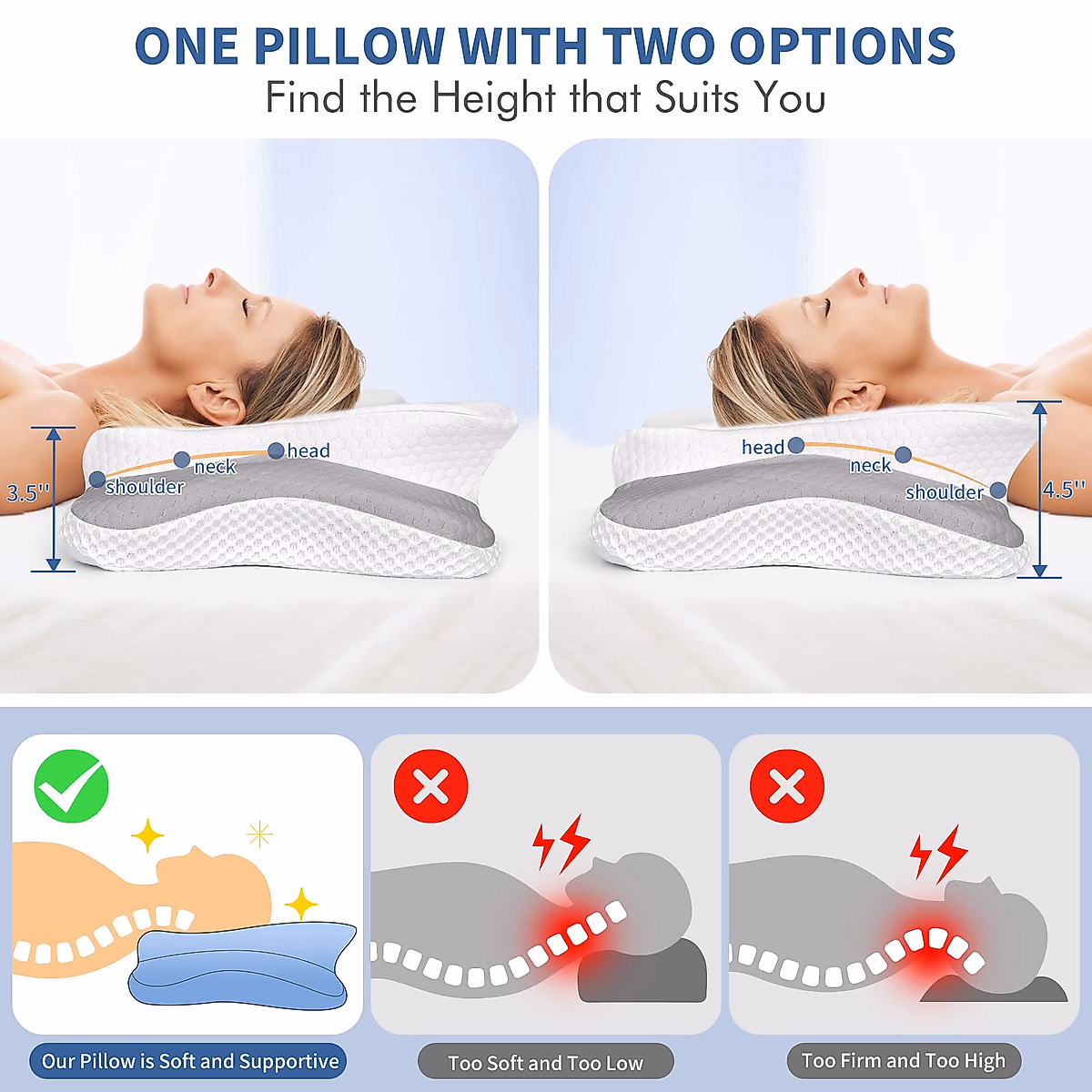 ONE PILLOW WITH TWO OPTIONS
Find the Height that Suits You

3.5''
shoulder
neck
head

head
neck
shoulder
4.5''

Our Pillow is Soft and Supportive

Too Soft and Too Low

Too Firm and Too High