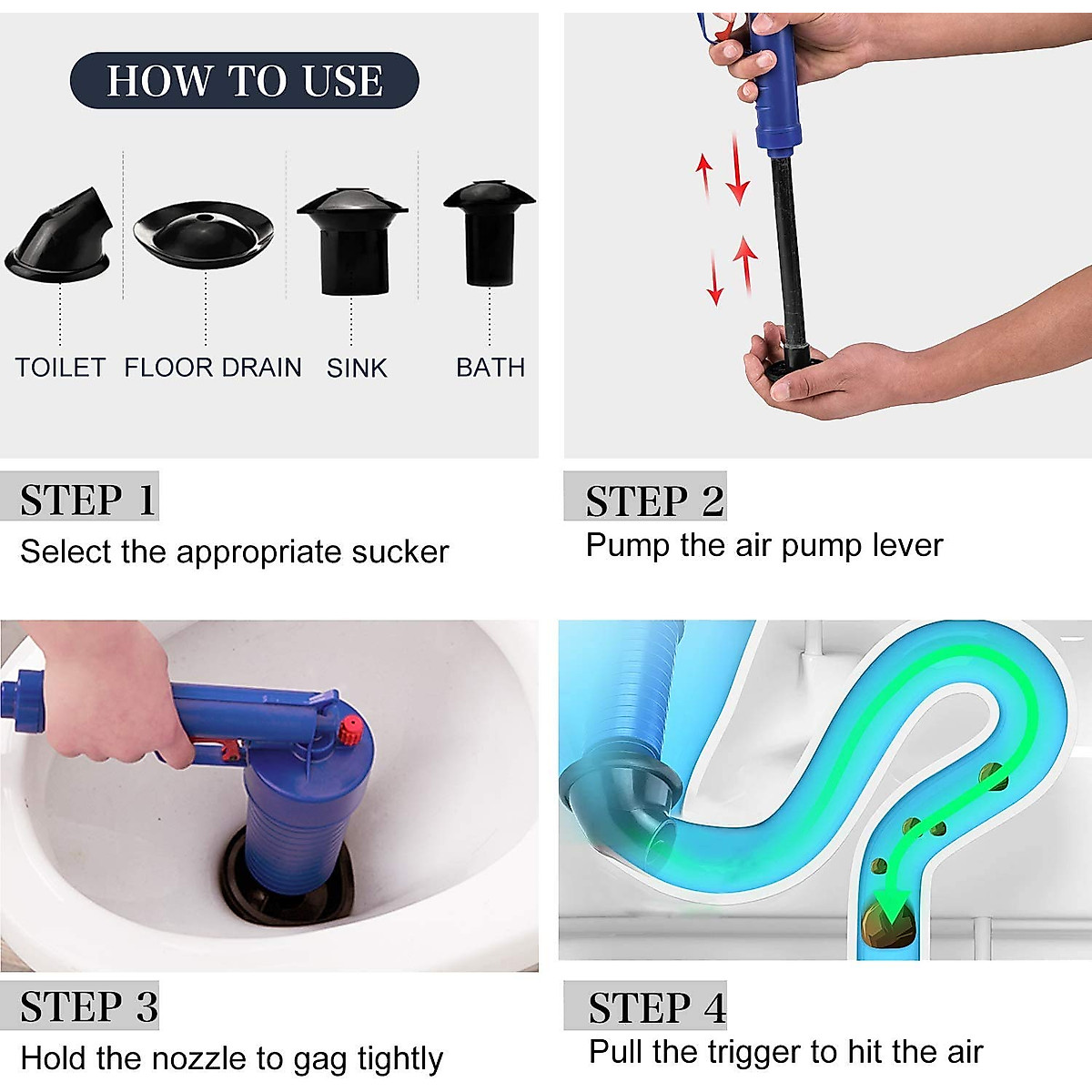 HOW TO USE

TOILET FLOOR DRAIN SINK BATH

STEP 1
Select the appropriate sucker

STEP 2
Pump the air pump lever

STEP 3
Hold the nozzle to gag tightly

STEP 4
Pull the trigger to hit the air