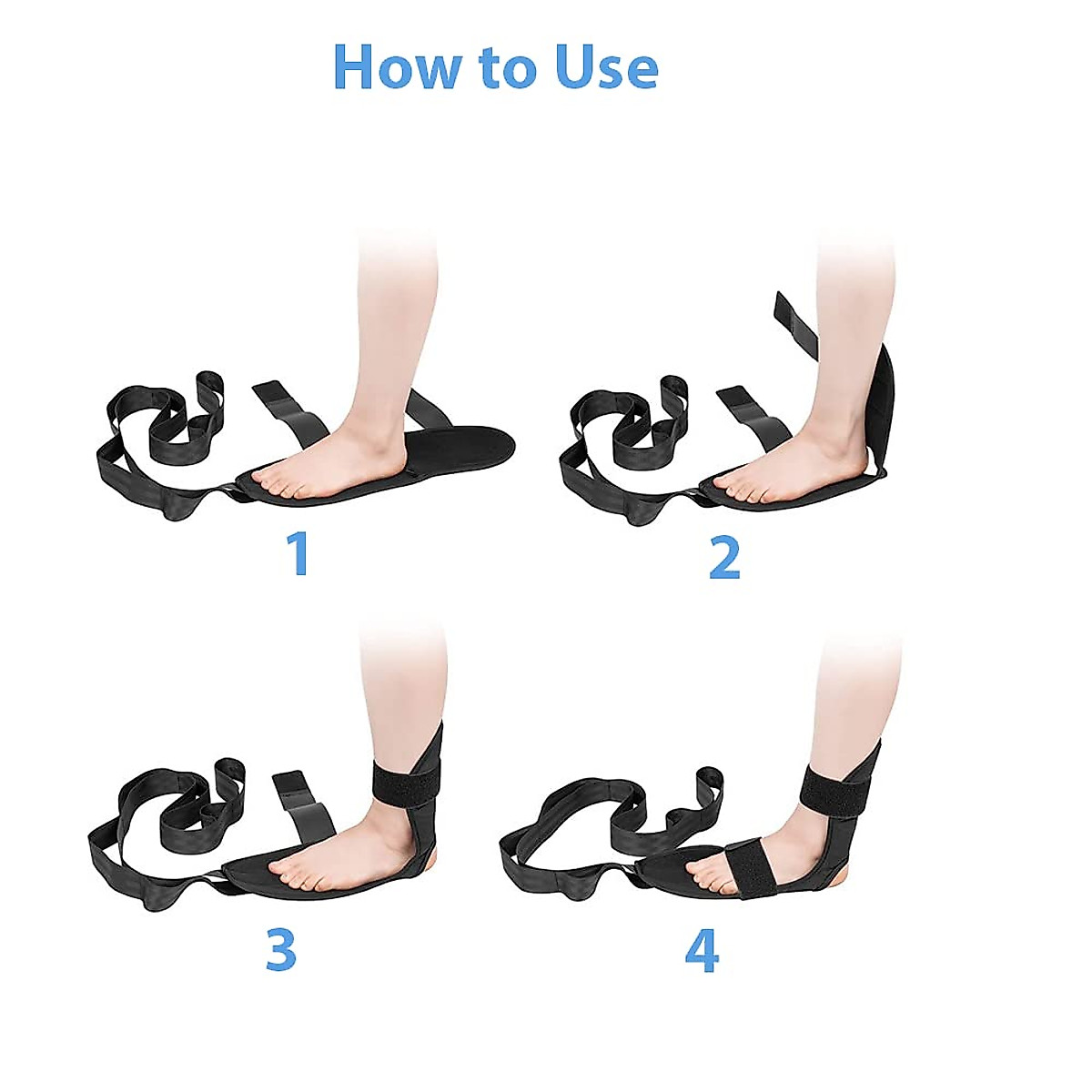 How to Use

1

2

3

4