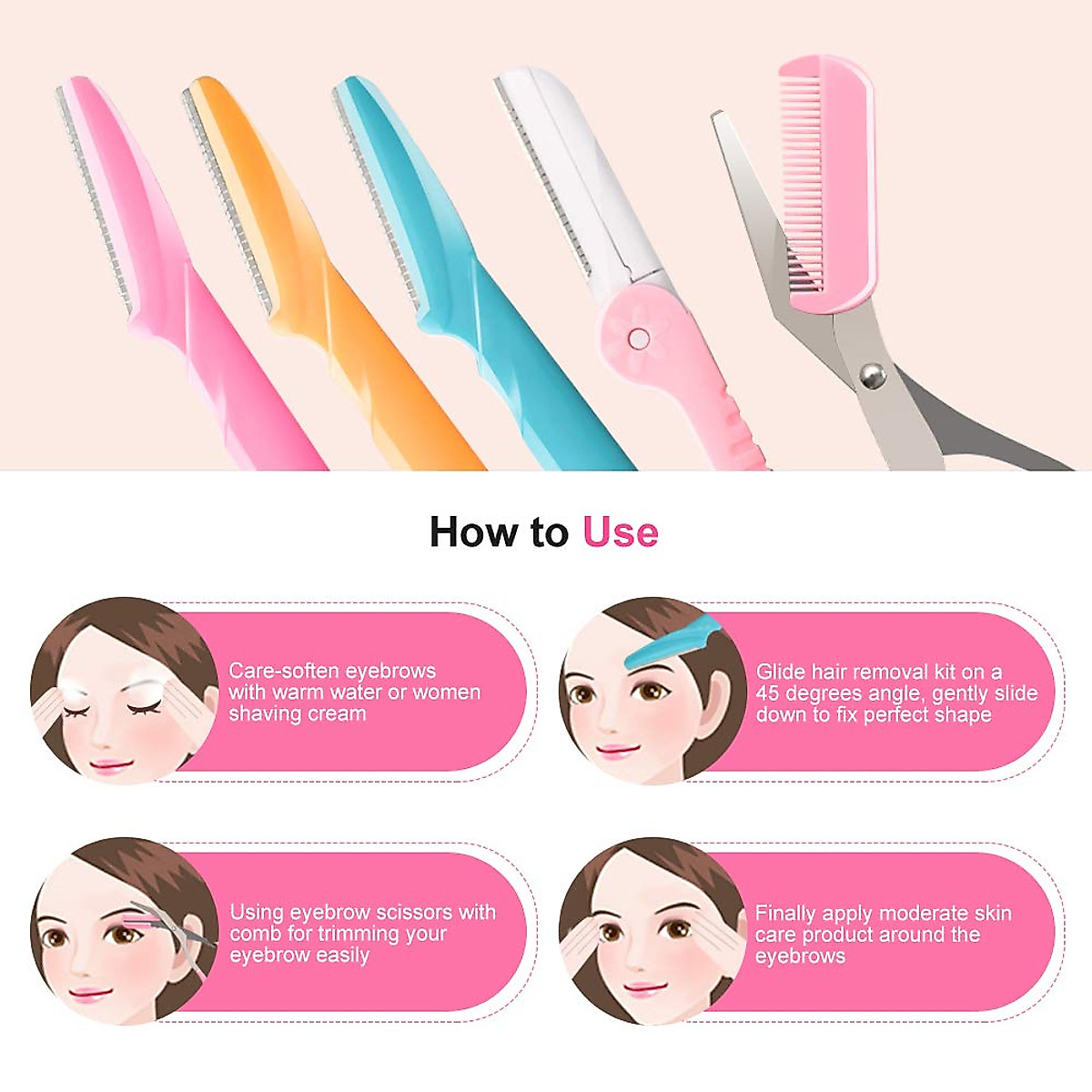 How to Use

Care-soften eyebrows with warm water or women shaving cream

Glide hair removal kit on a 45 degrees angle, gently slide down to fix perfect shape

Using eyebrow scissors with comb for trimming your eyebrow easily

Finally apply moderate skin care product around the eyebrows