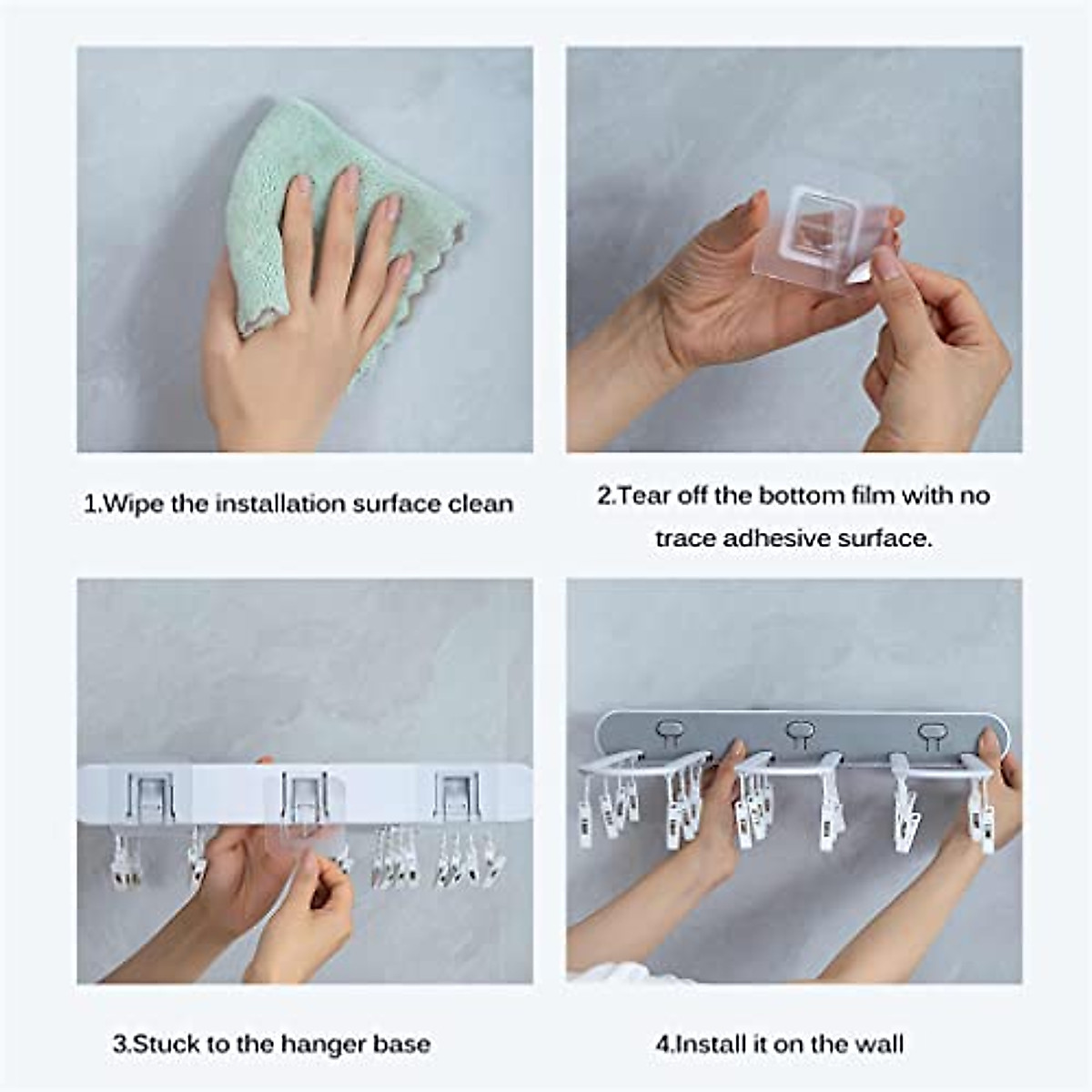 1.Wipe the installation surface clean

2.Tear off the bottom film with no trace adhesive surface.

3.Stuck to the hanger base

4.Install it on the wall