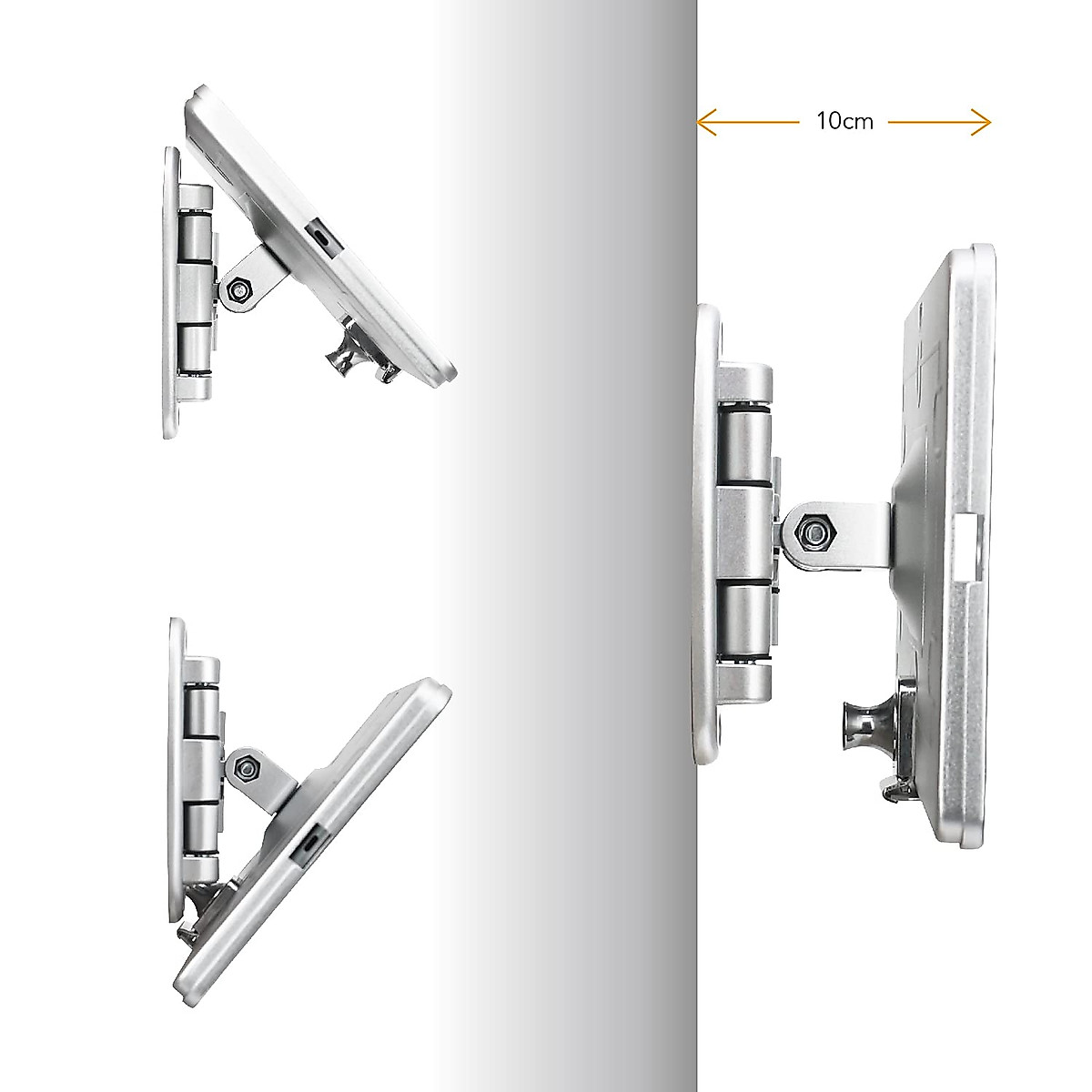 10cm