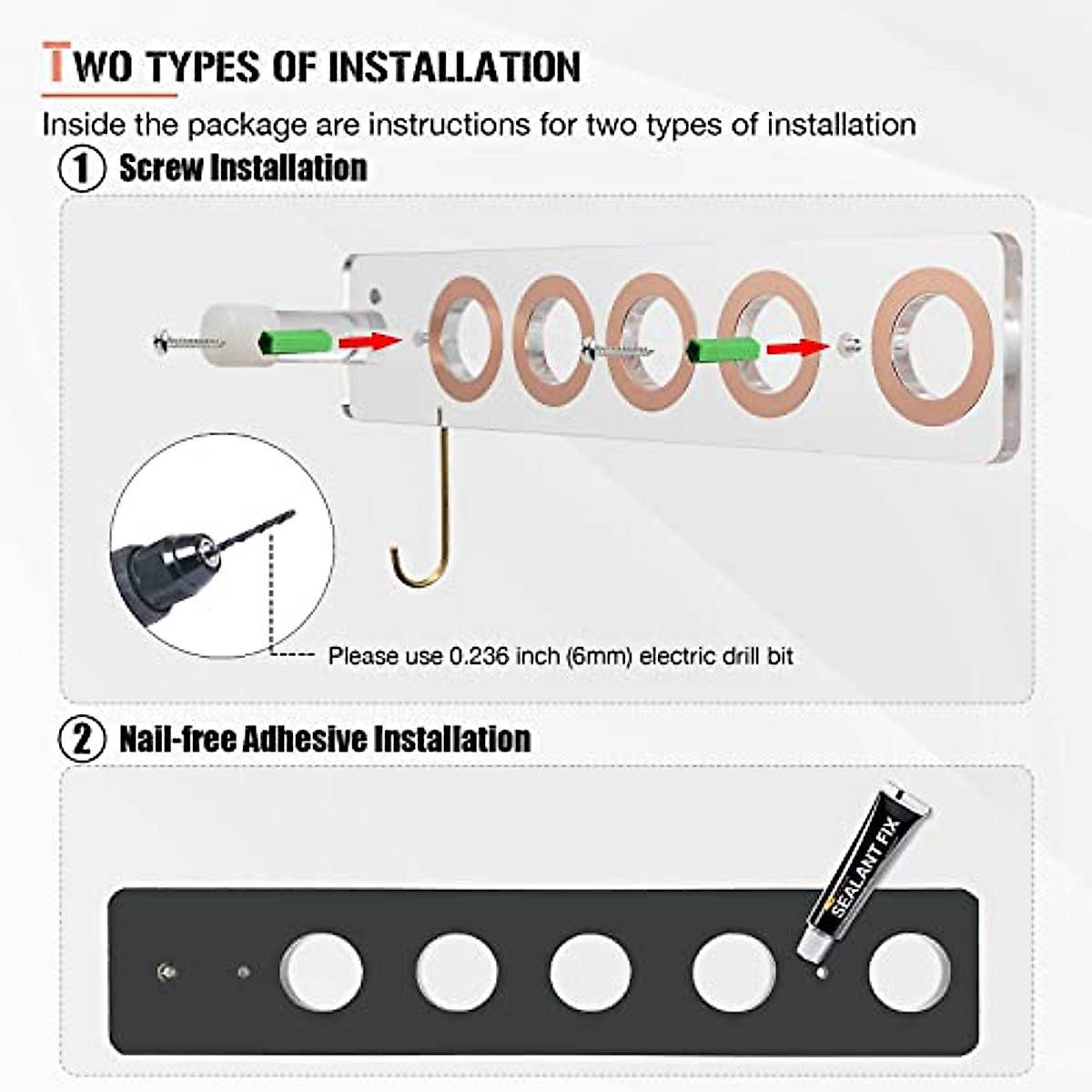 TWO TYPES OF INSTALLATION

Inside the package are instructions for two types of installation

① Screw Installation

Please use 0.236 inch (6mm) electric drill bit

② Nail-free Adhesive Installation

SEALANT FIX